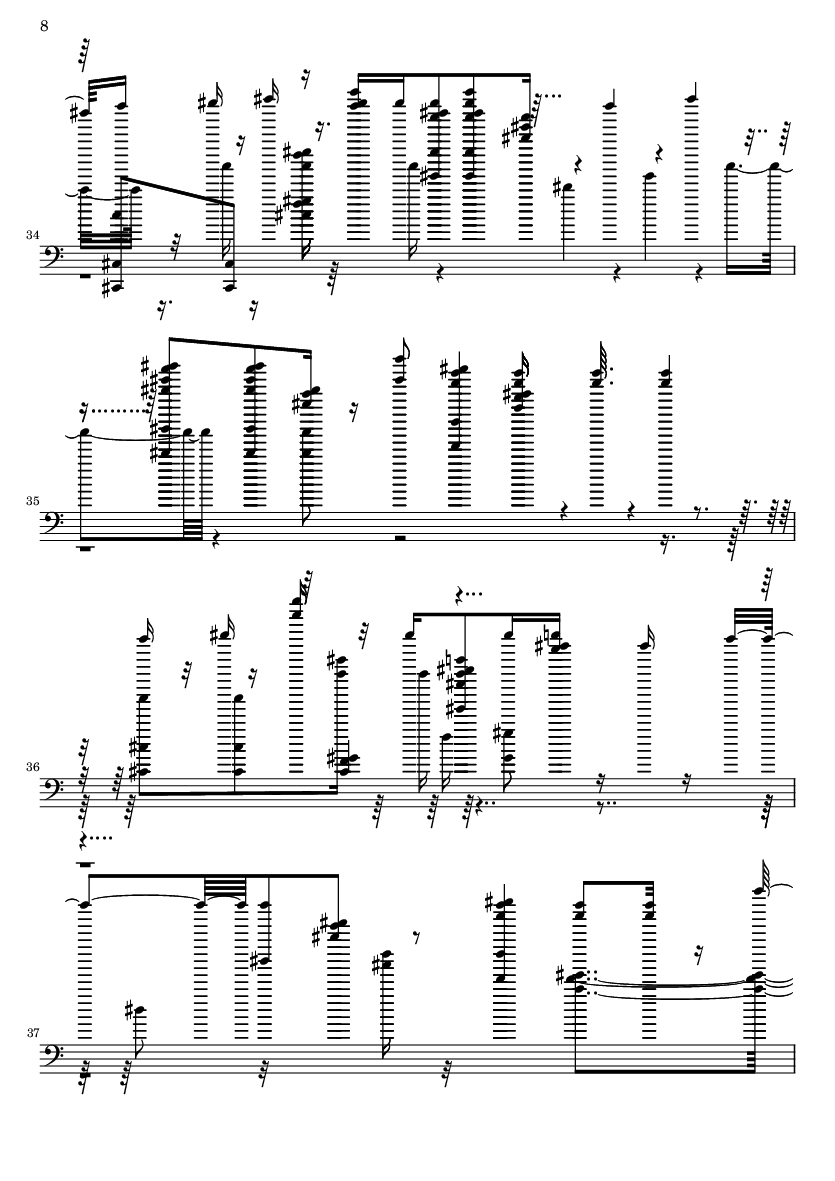 8

34

35

36

37