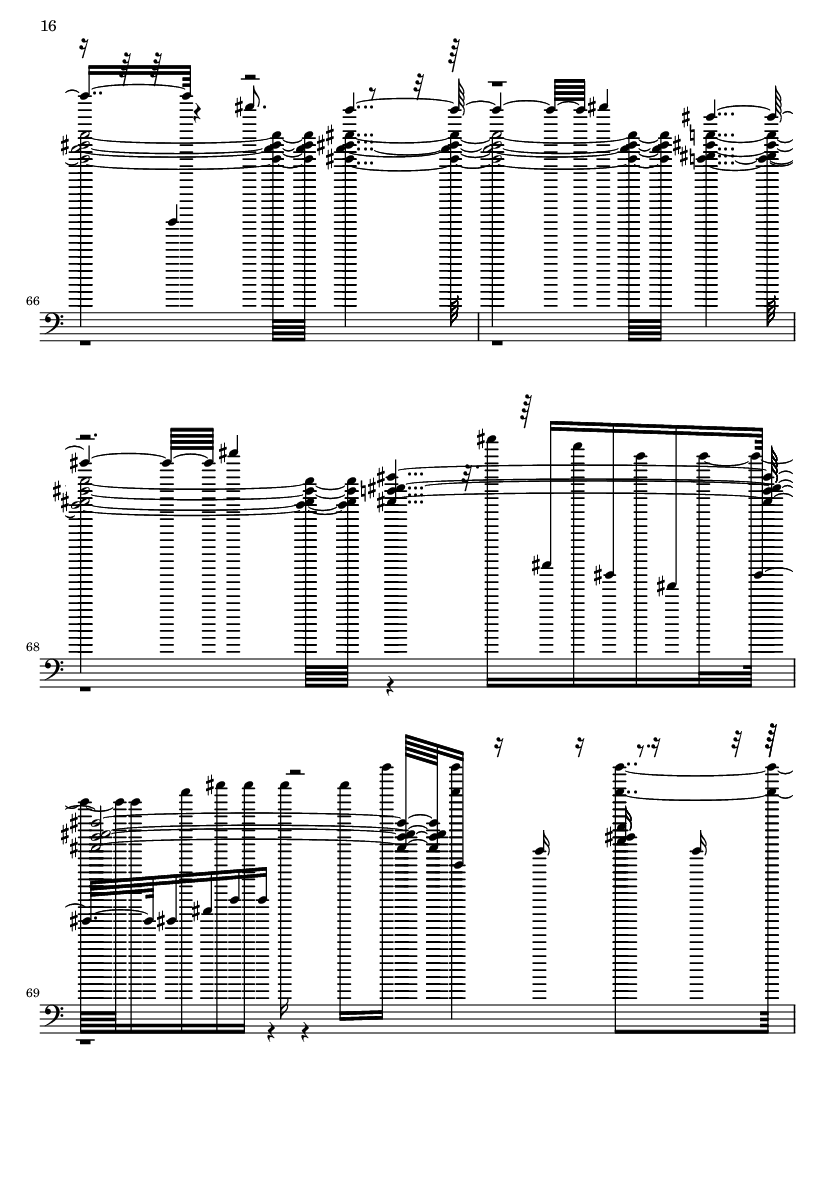 16

66

68

69