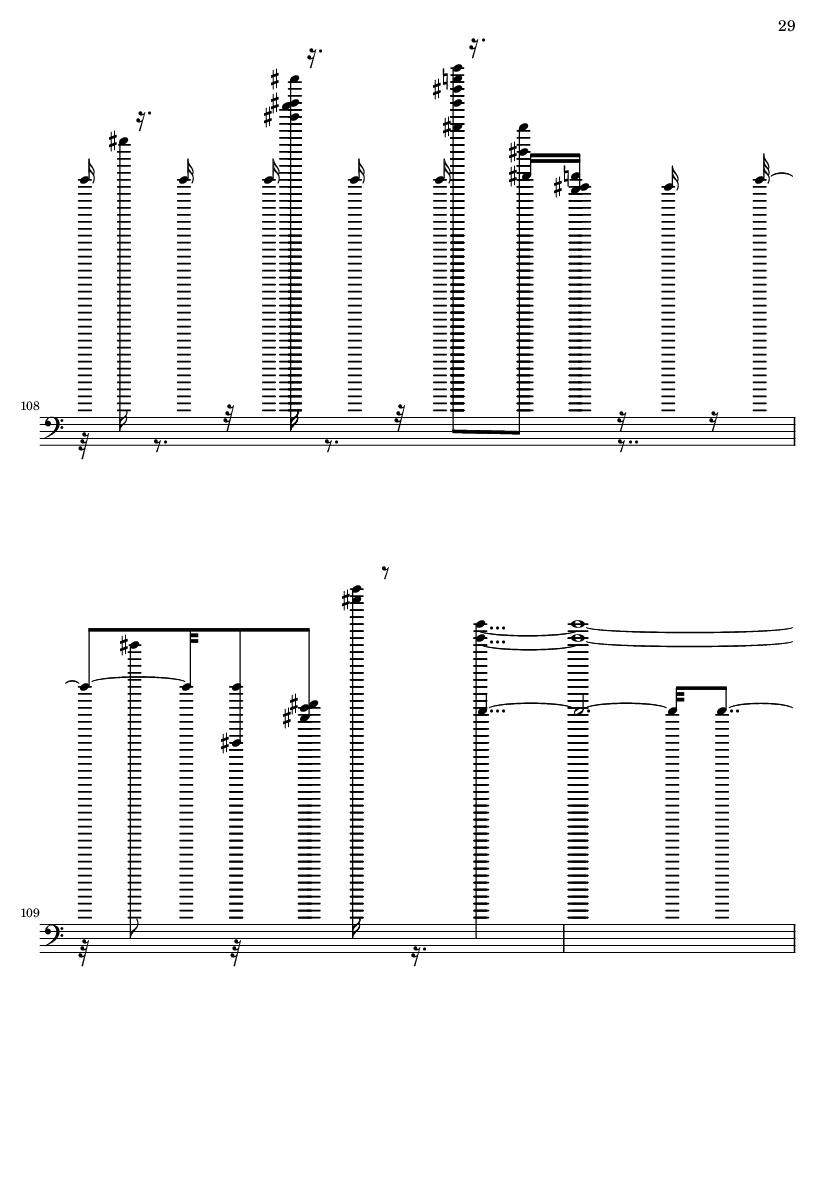 29

108

109