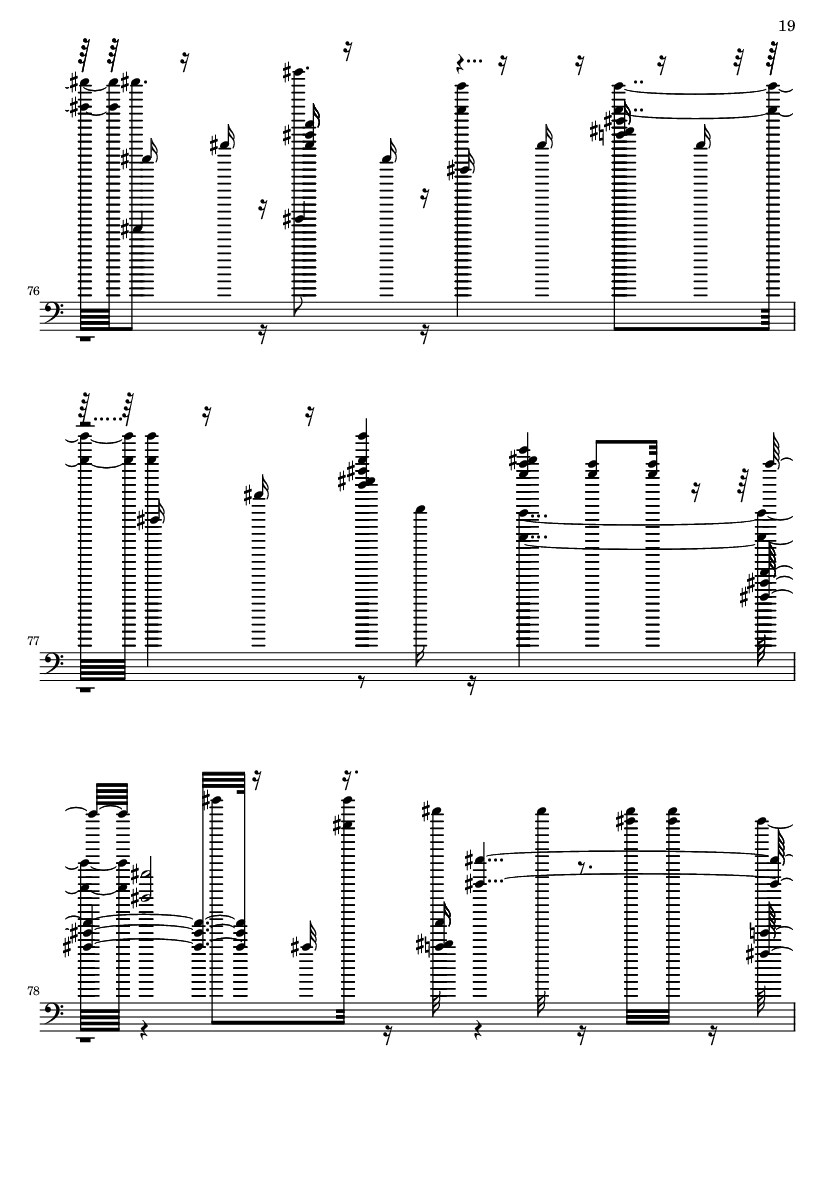 19

76

77

78