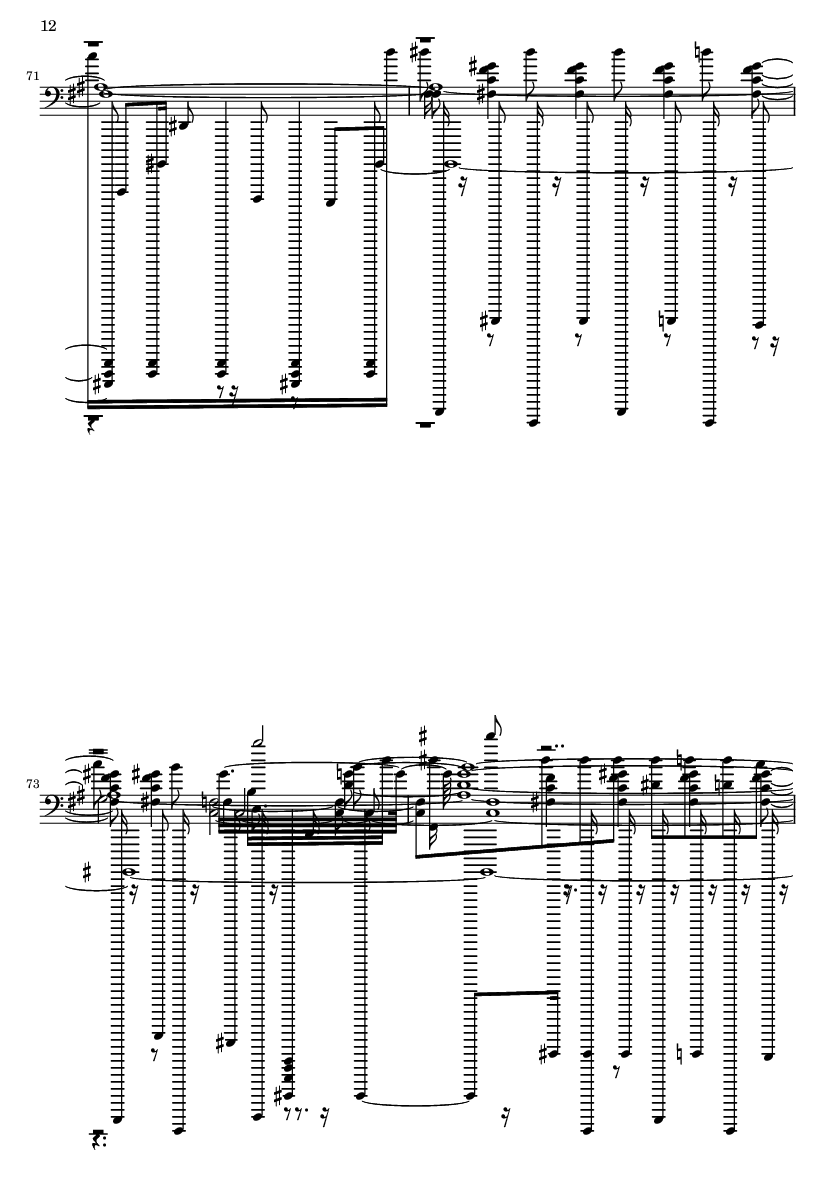 12

71

73