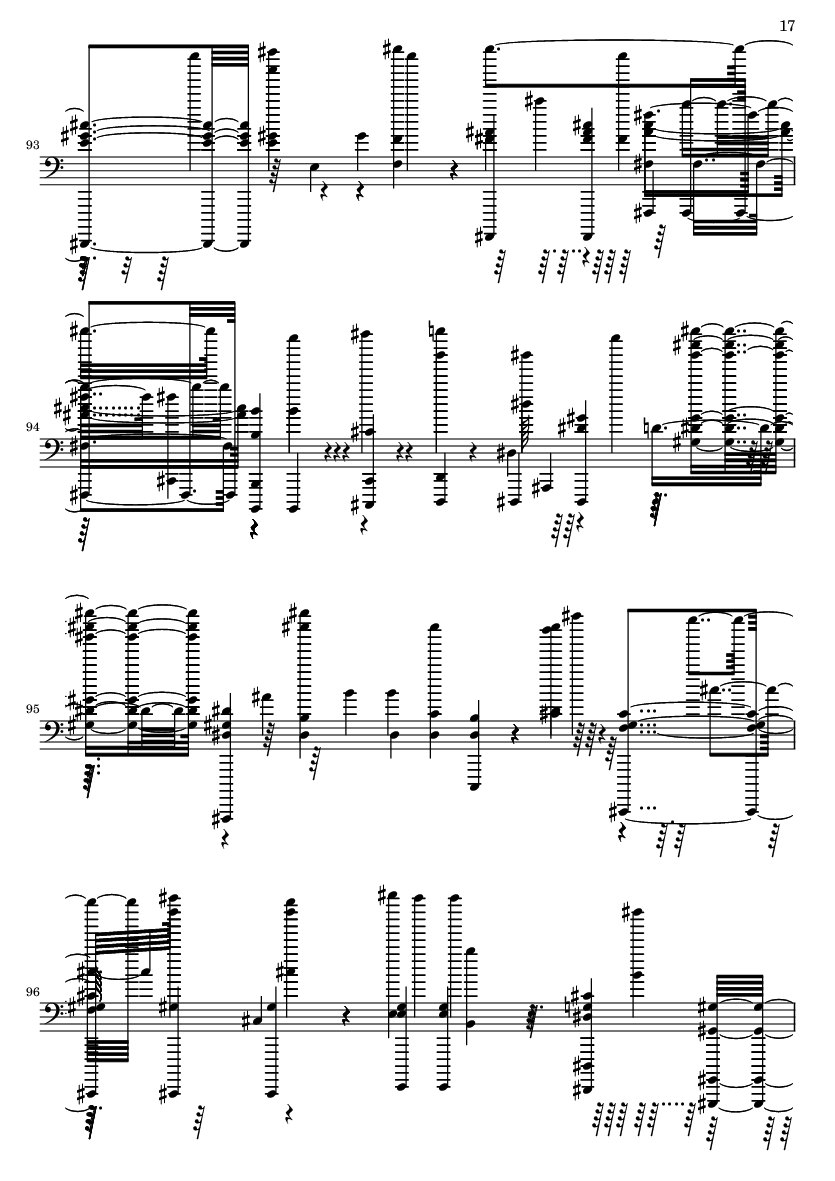 17

93

94

95

96