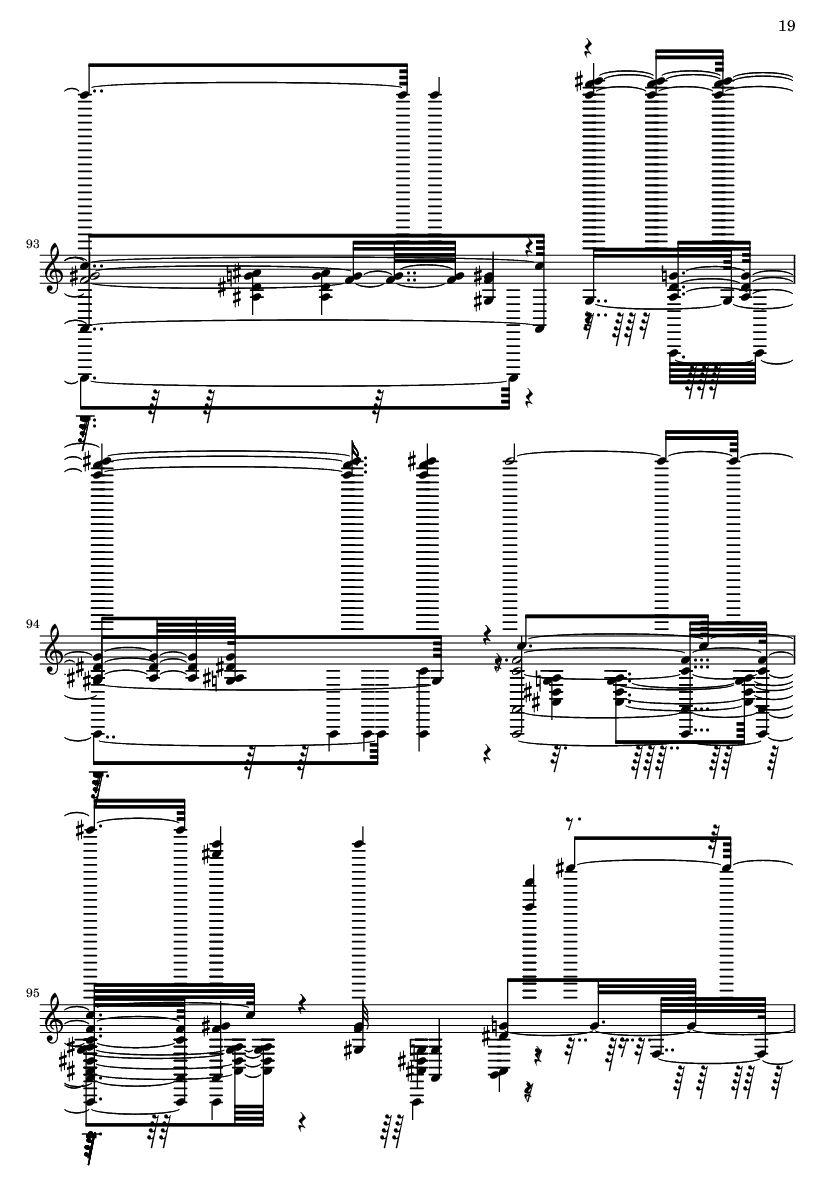 19

93

94

95