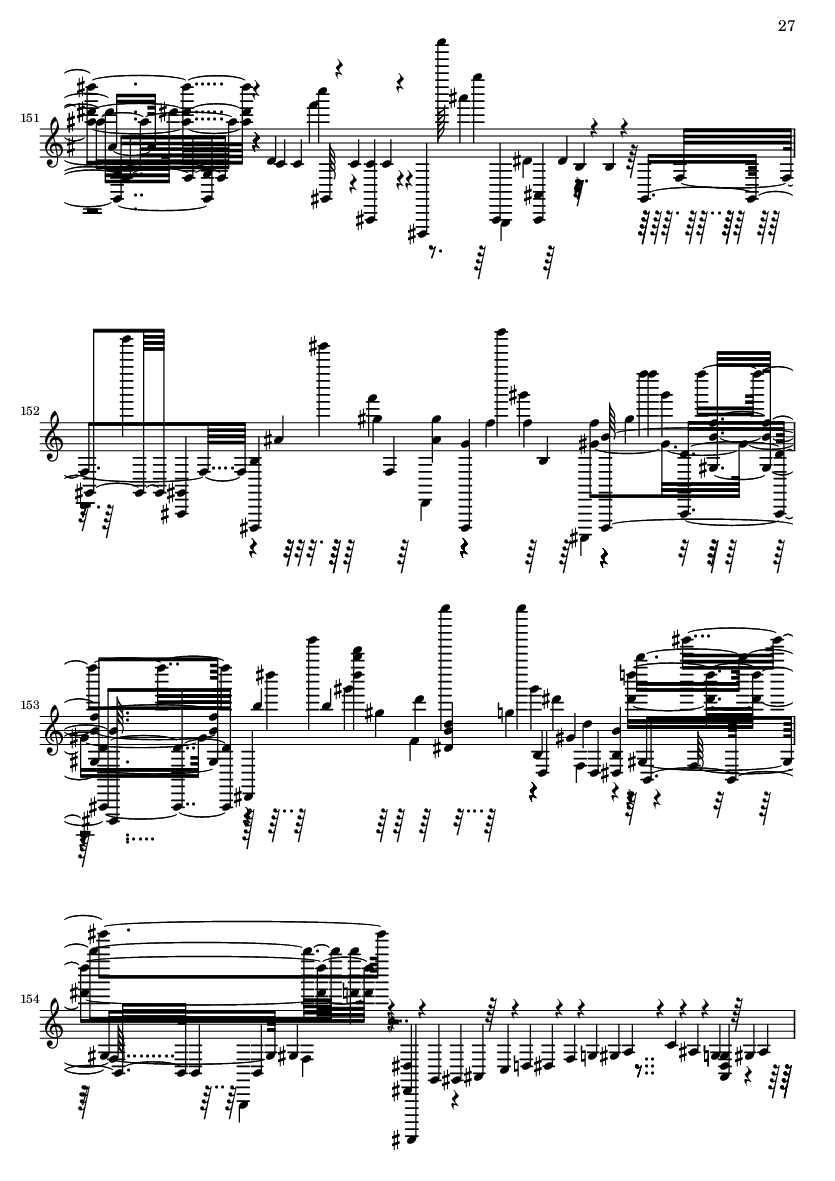 27

151

152

153

154