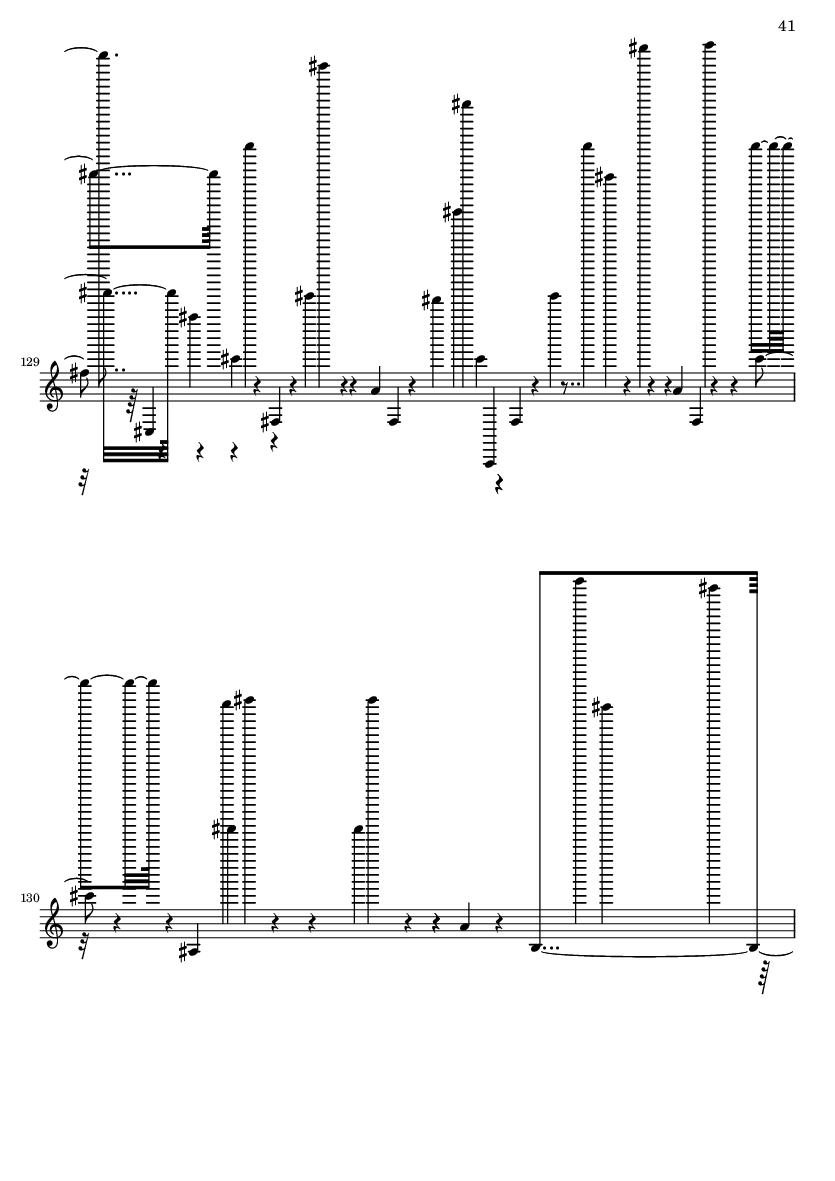 41

129

130