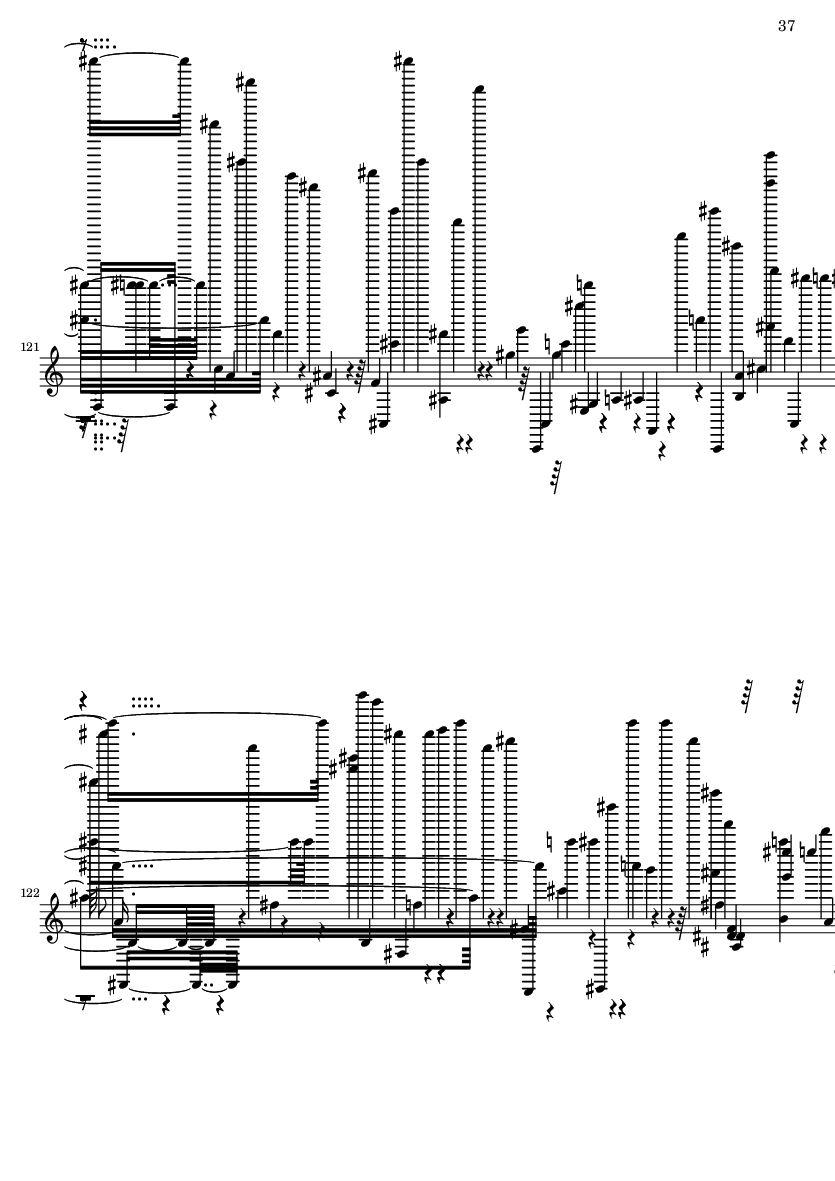 37

121

122