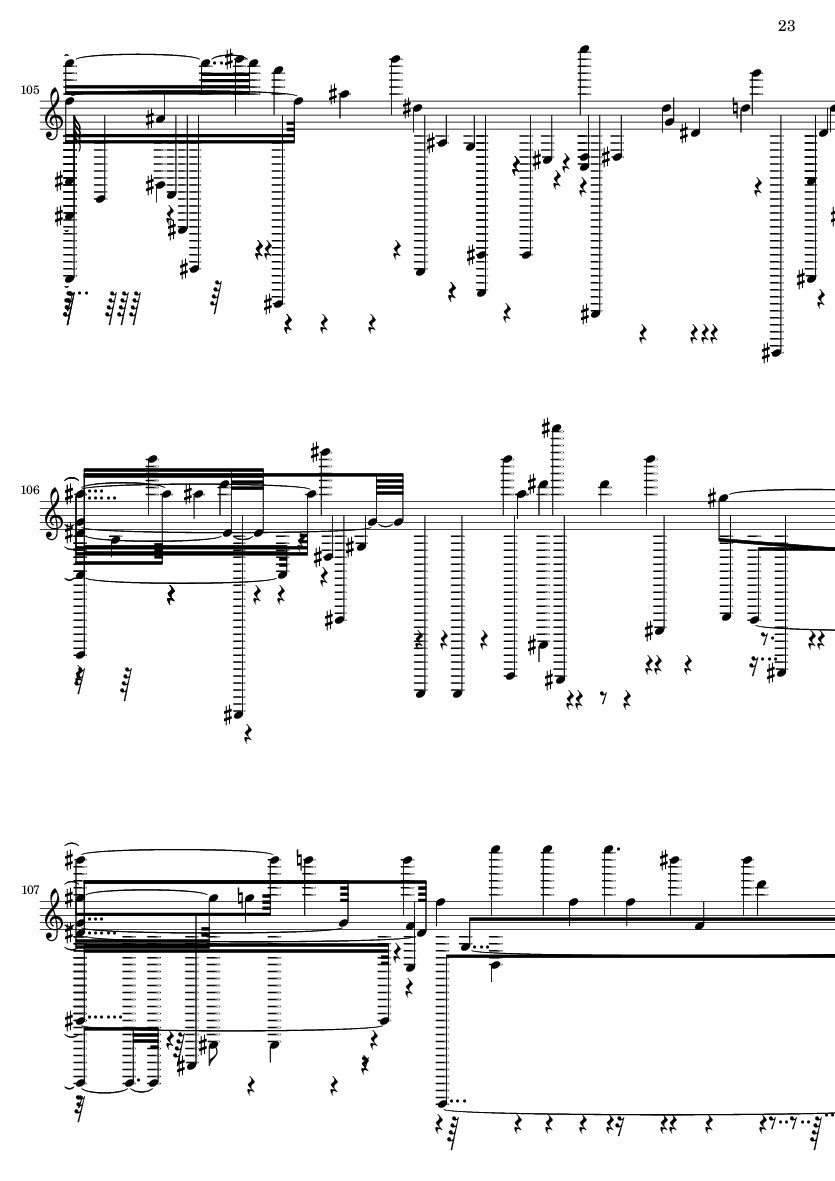 23

105

106

107