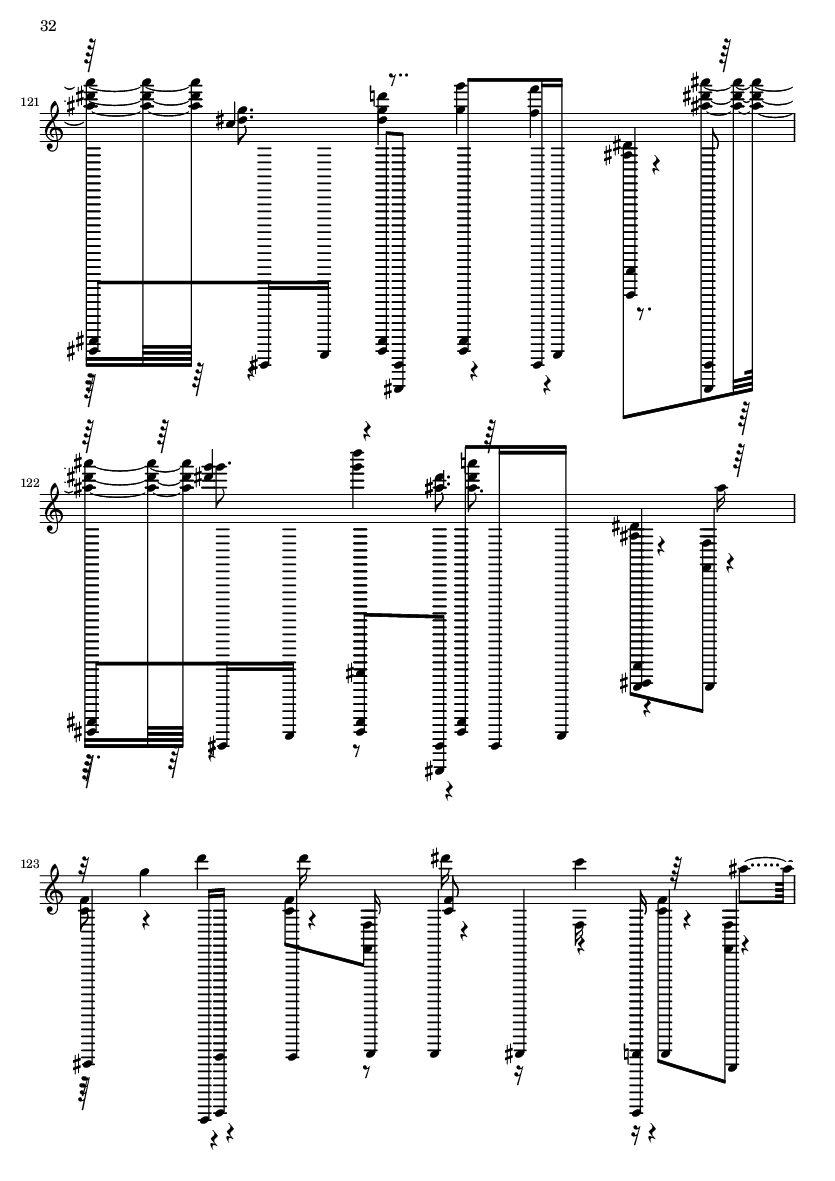 32

121

122

123