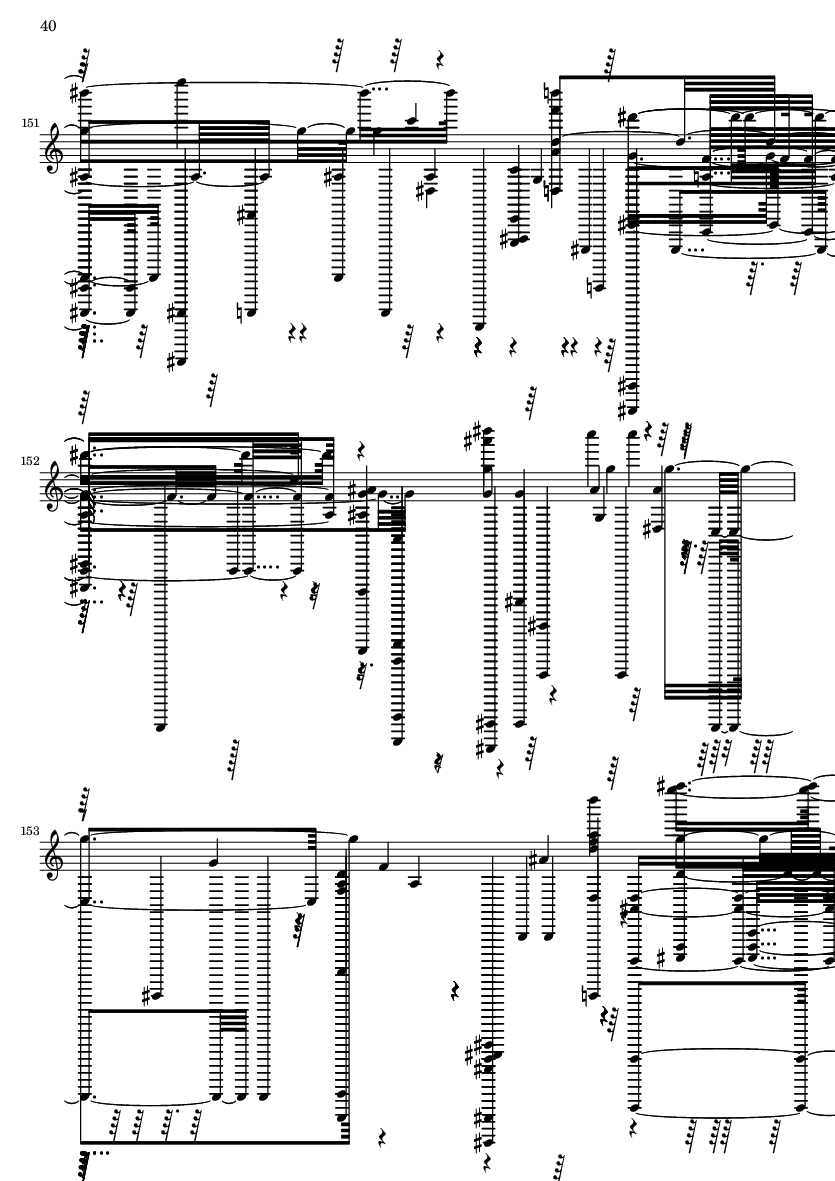 40

151

152

153