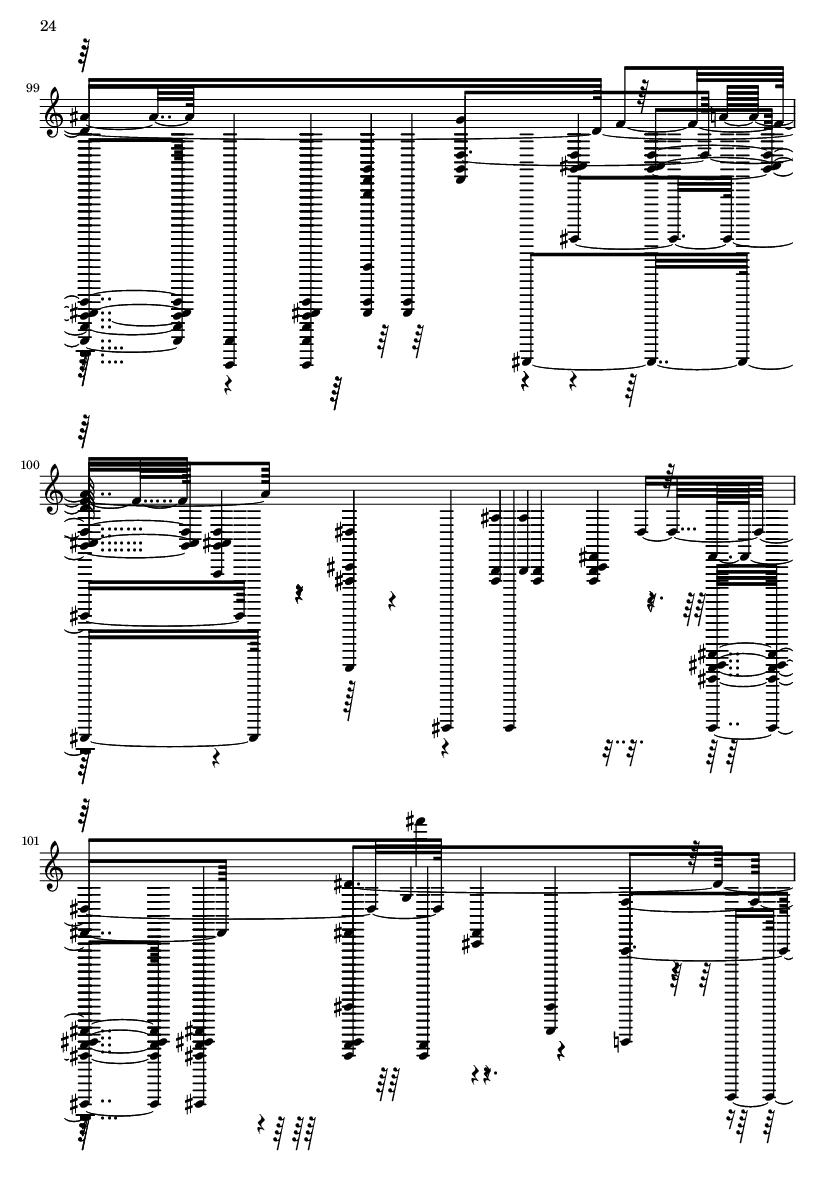 24

99

100

101