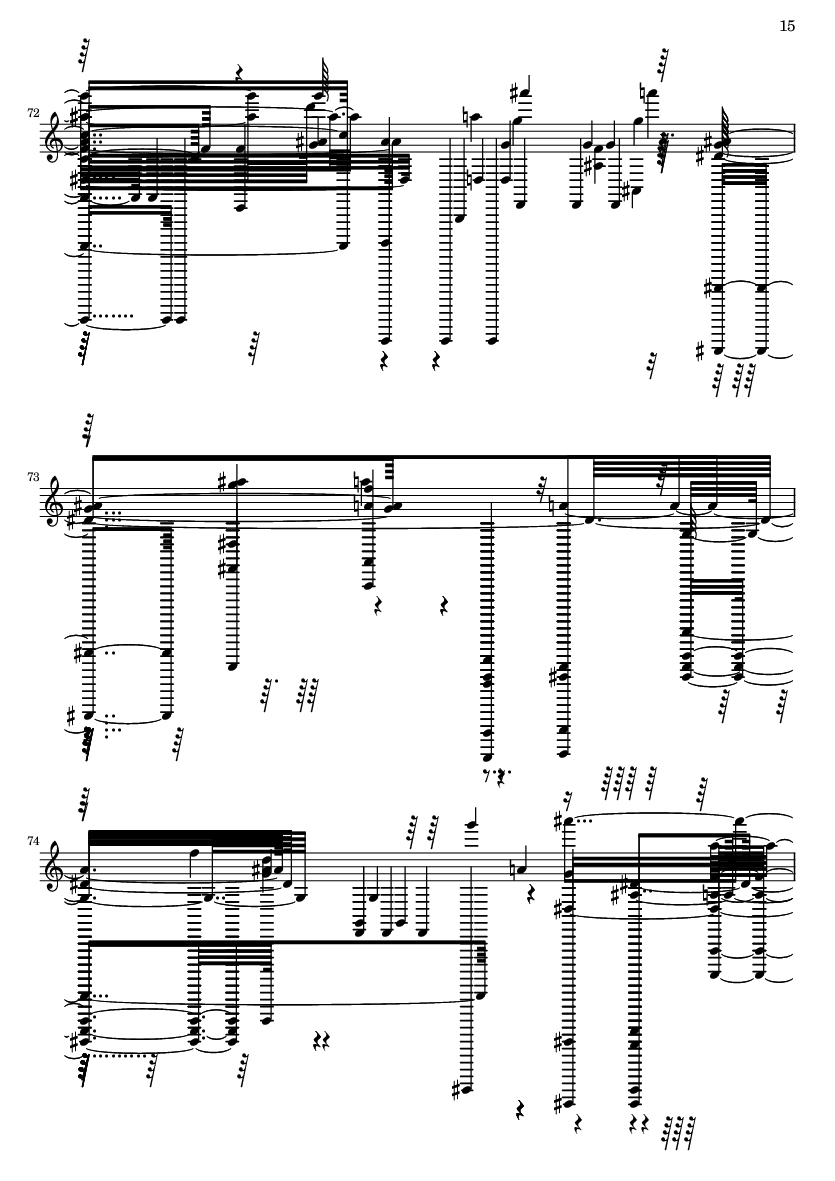 15

72

73

74