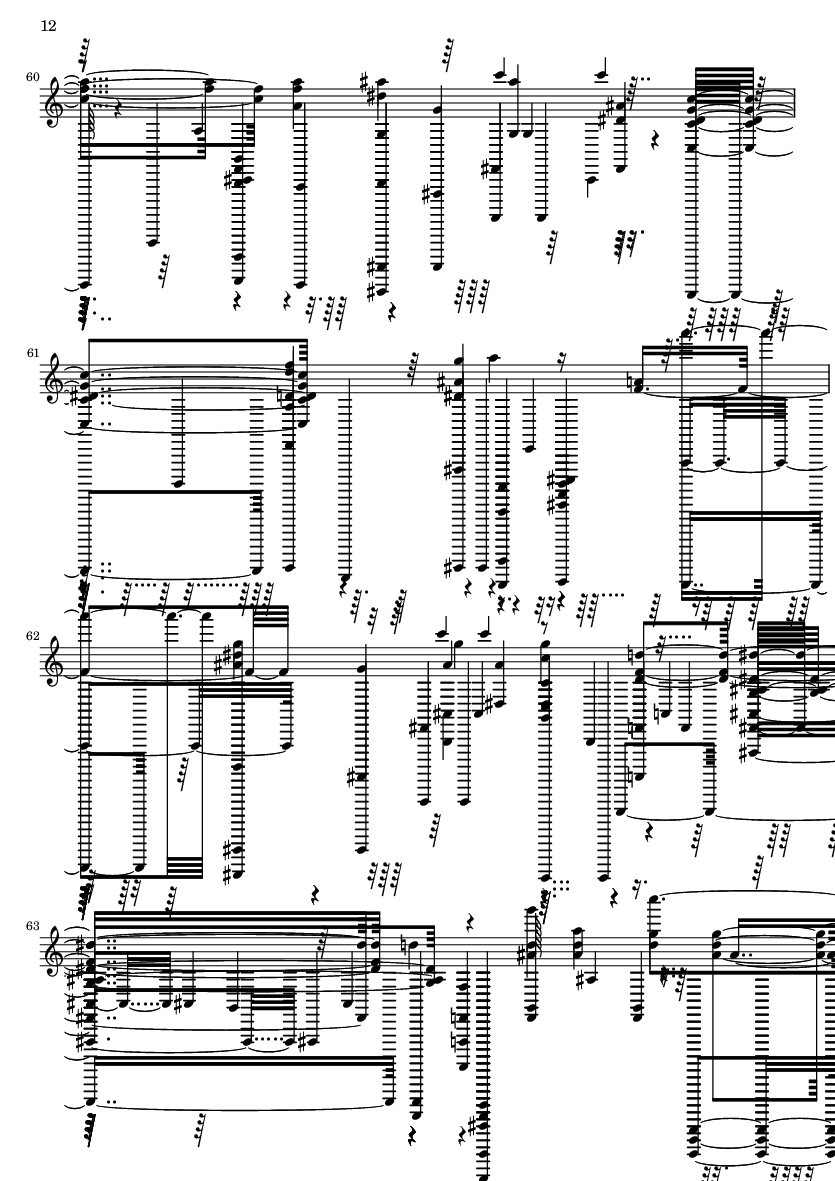 12

60

61

62

63