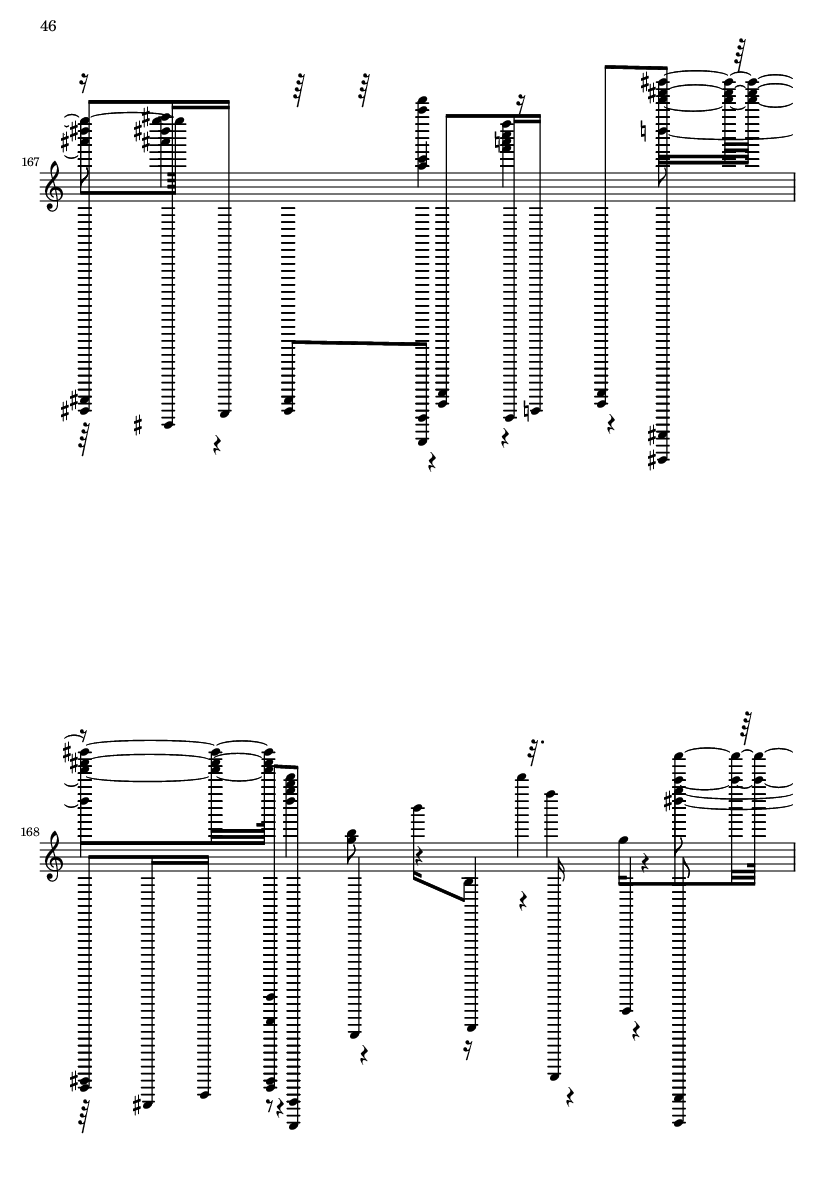 46

167

168