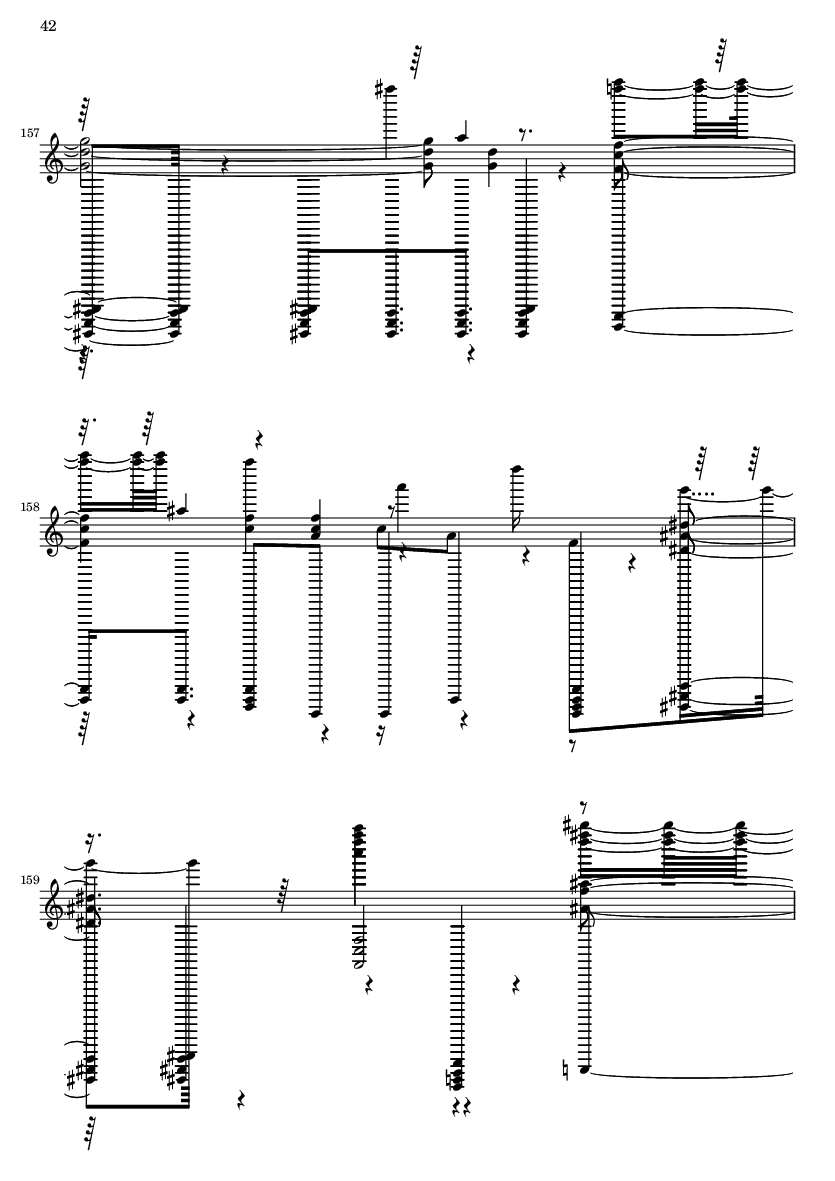 42

157

158

159