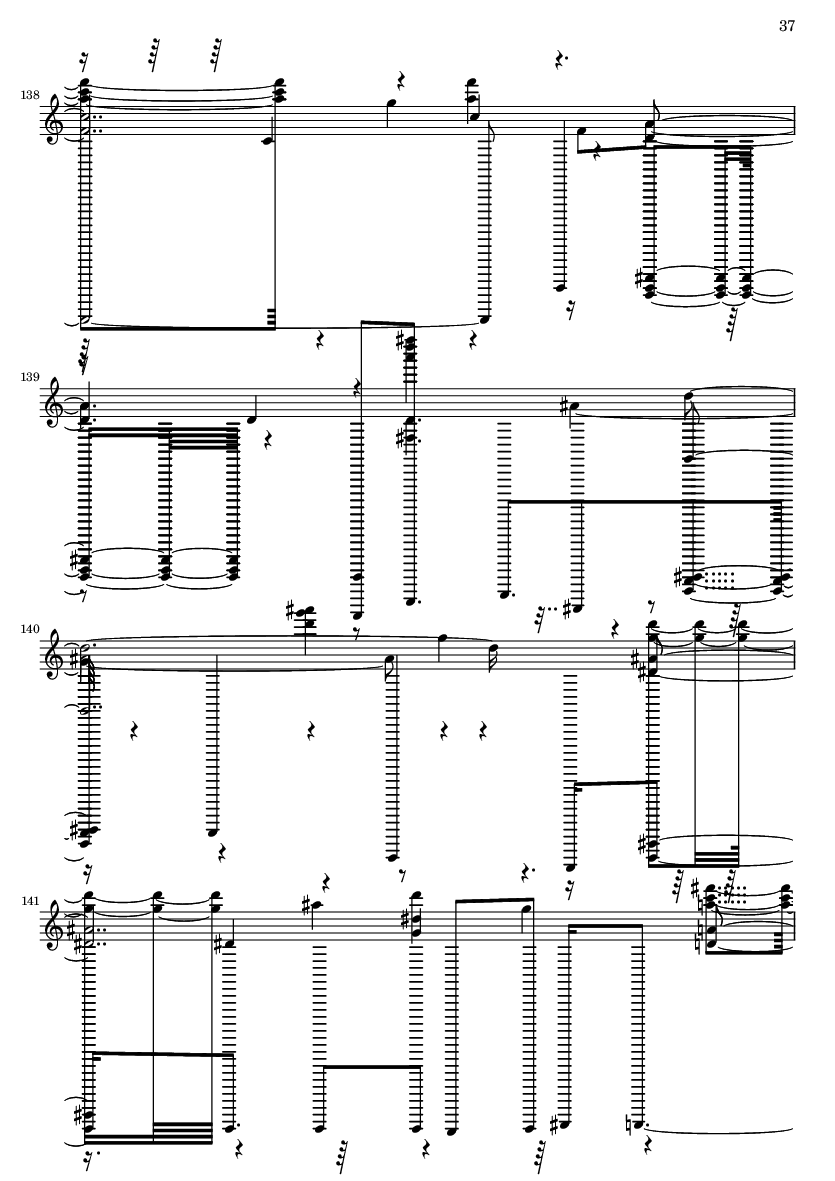 37

138

139

140

141