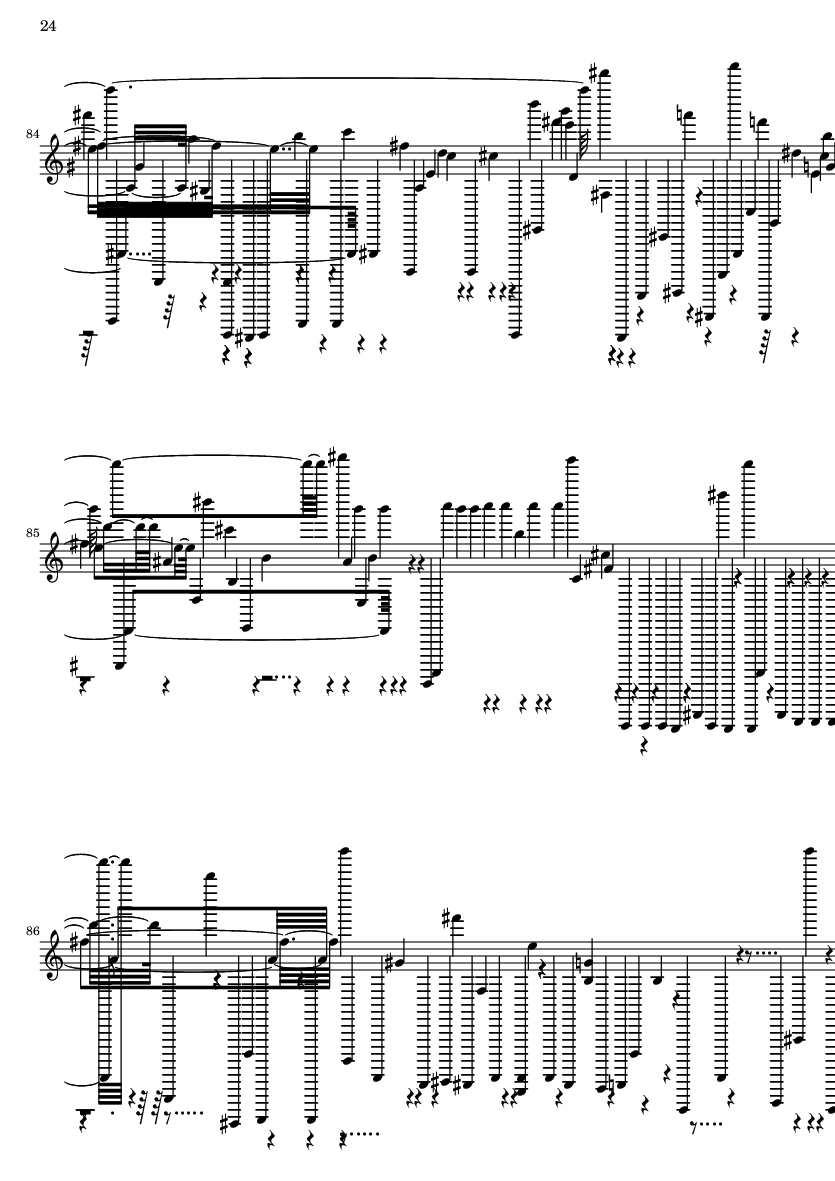 24

84

85

86