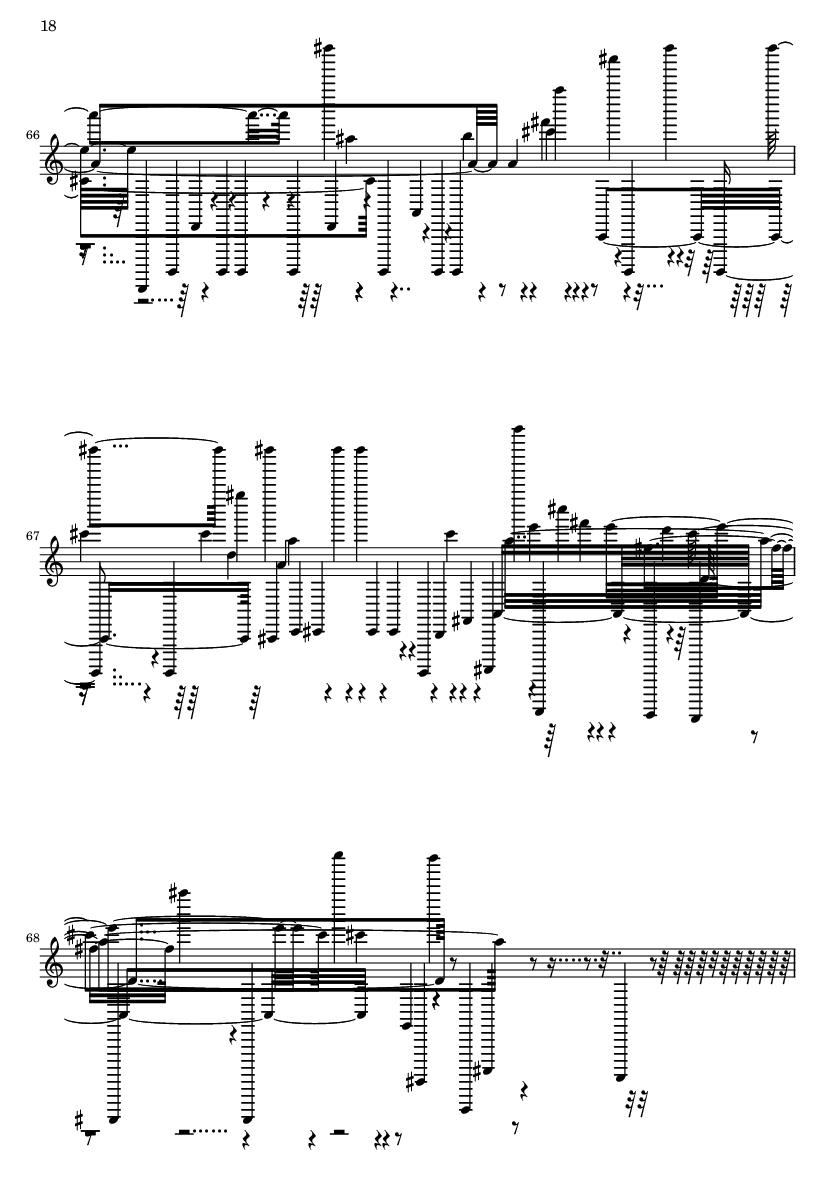 18

66

67

68