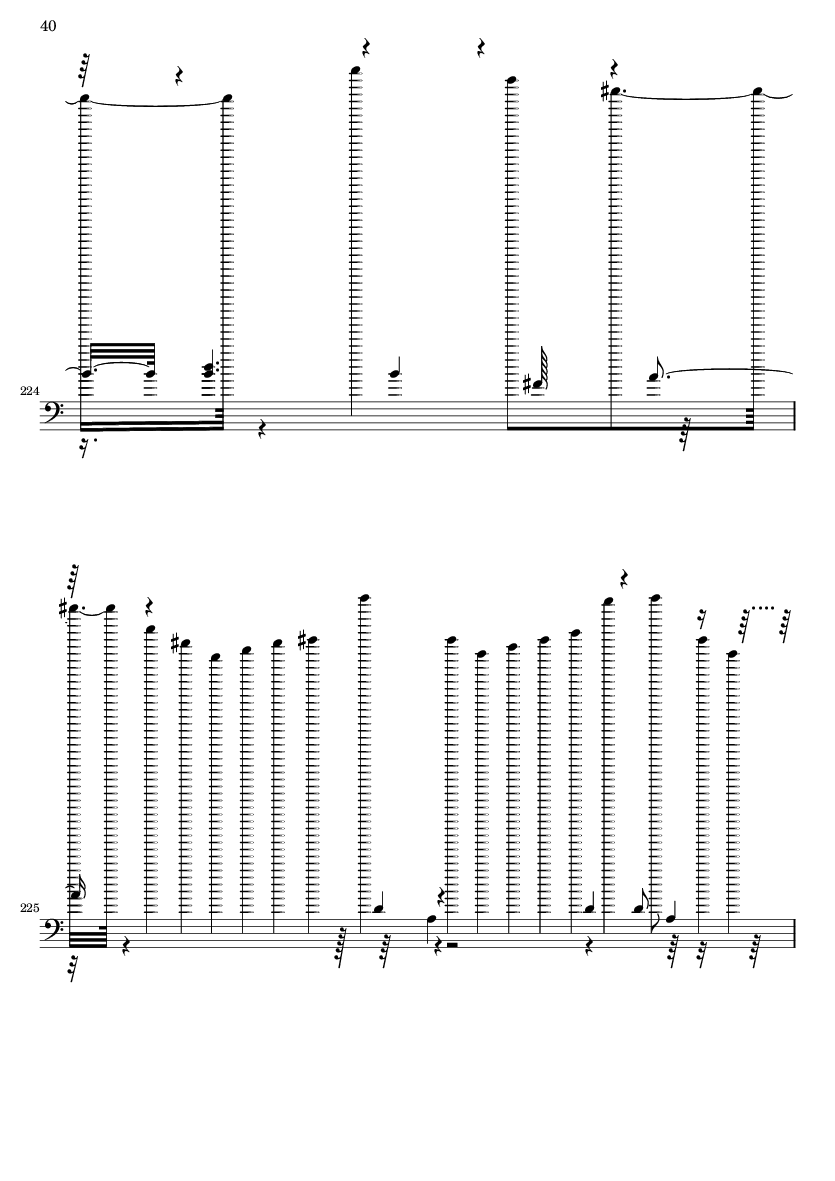 40

224

225