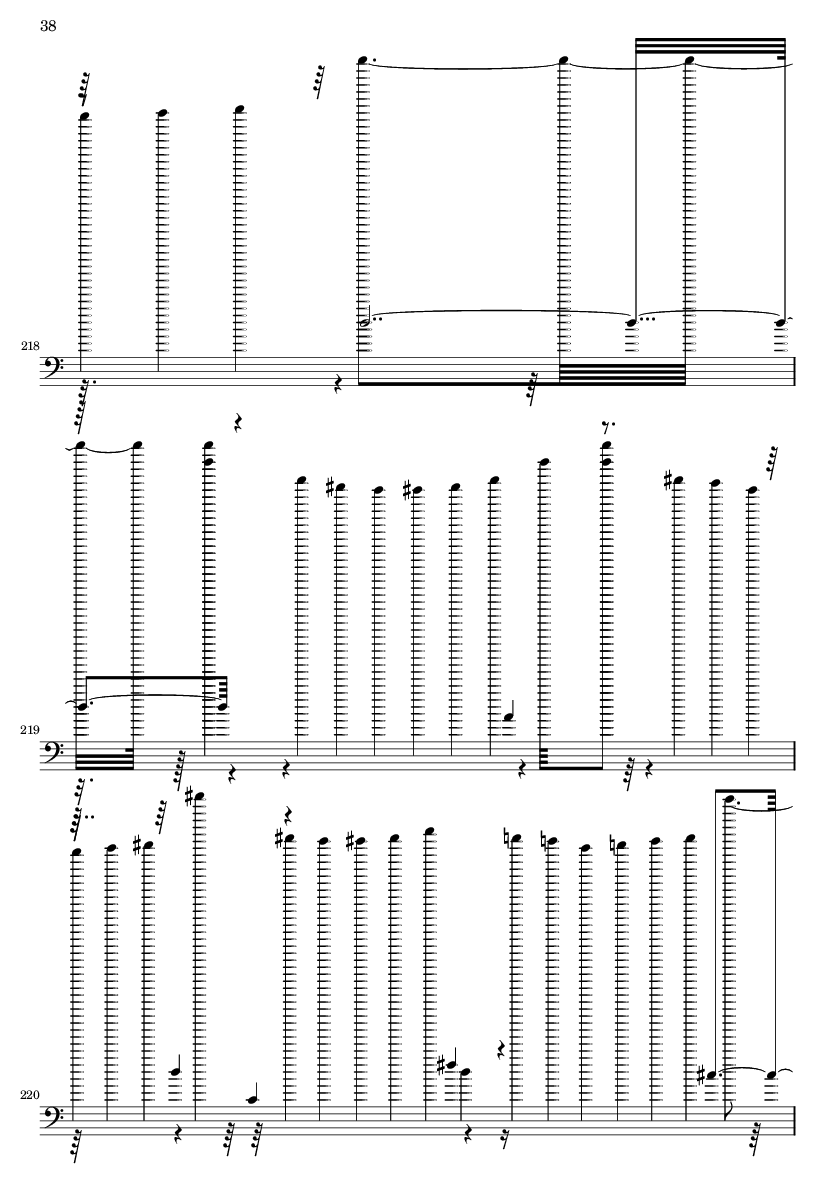 38

218

219

220