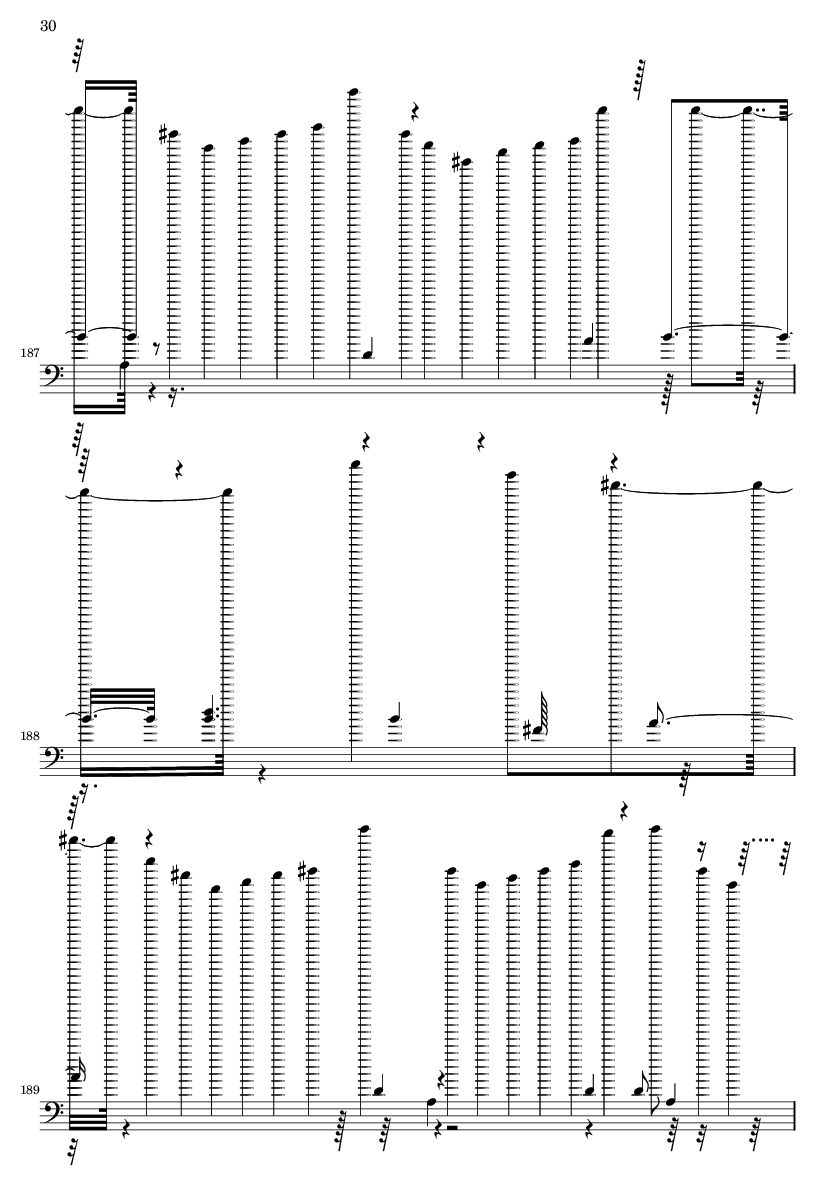 30

187

188

189