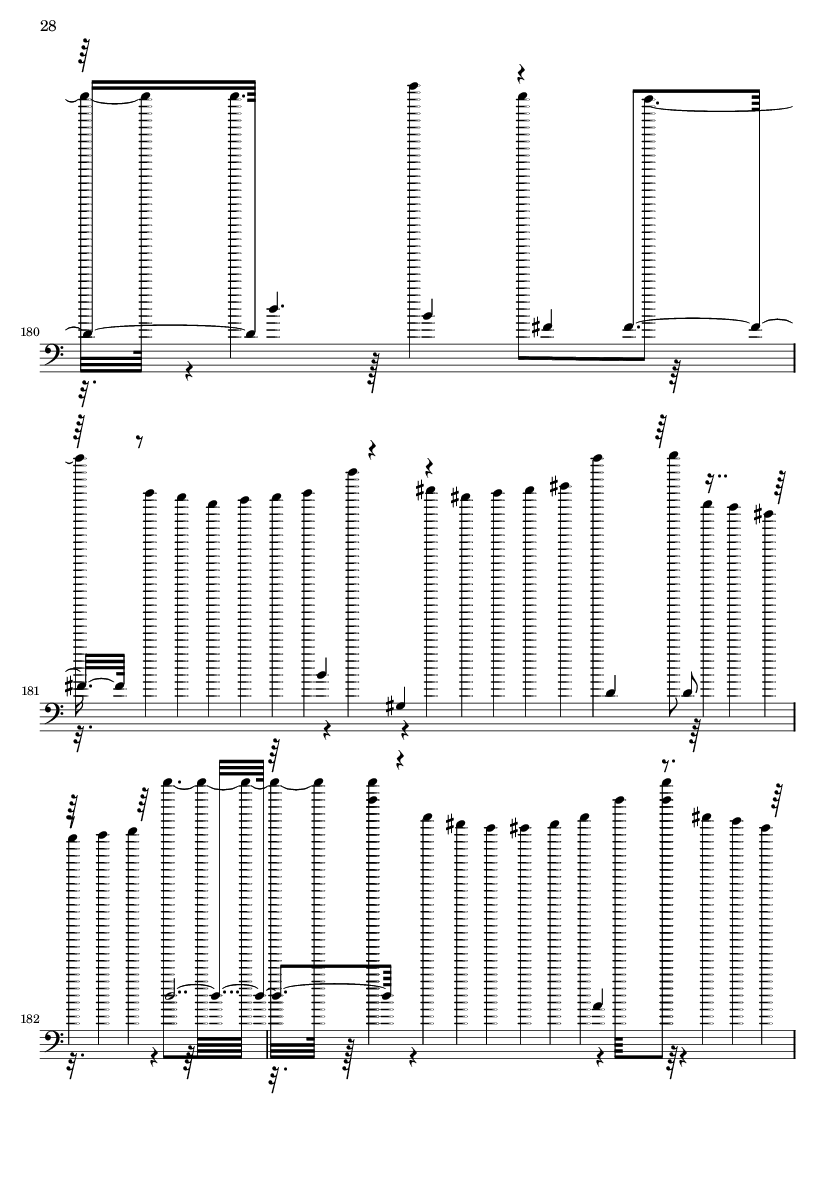 28

180

181

182