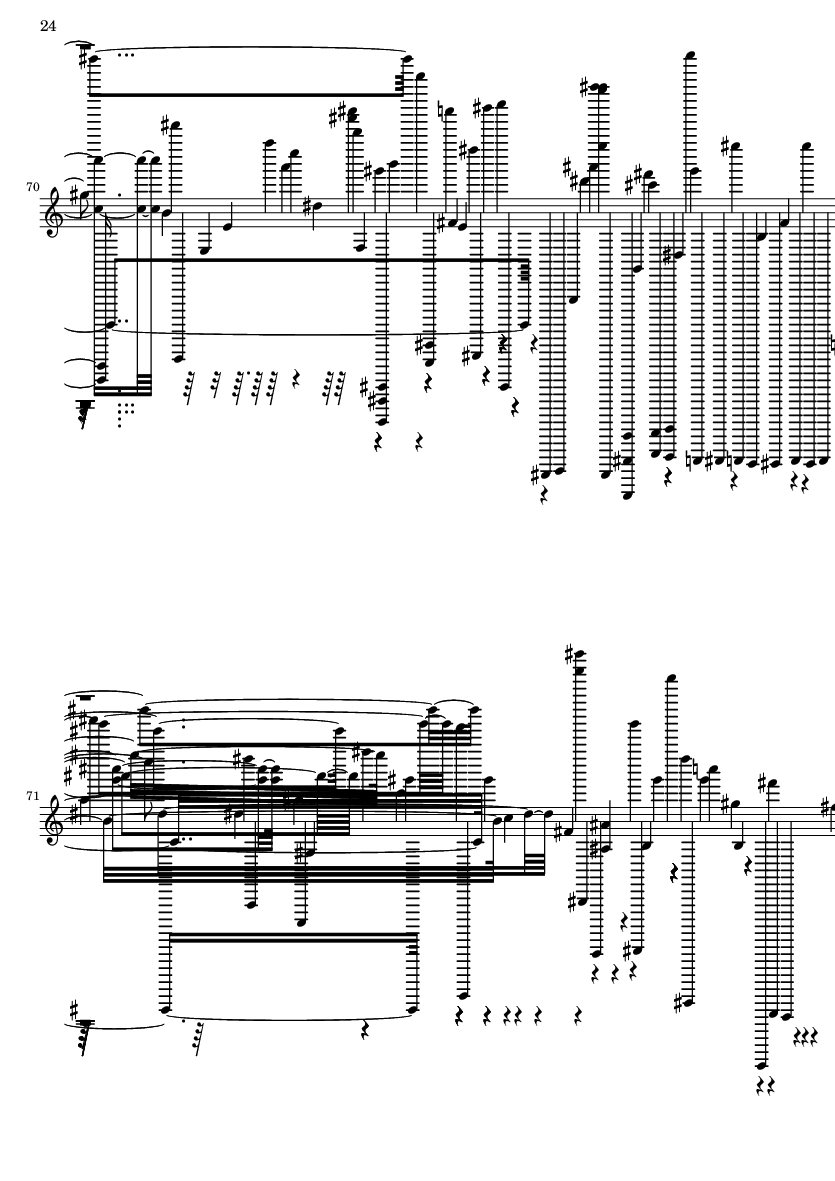 24

70

71