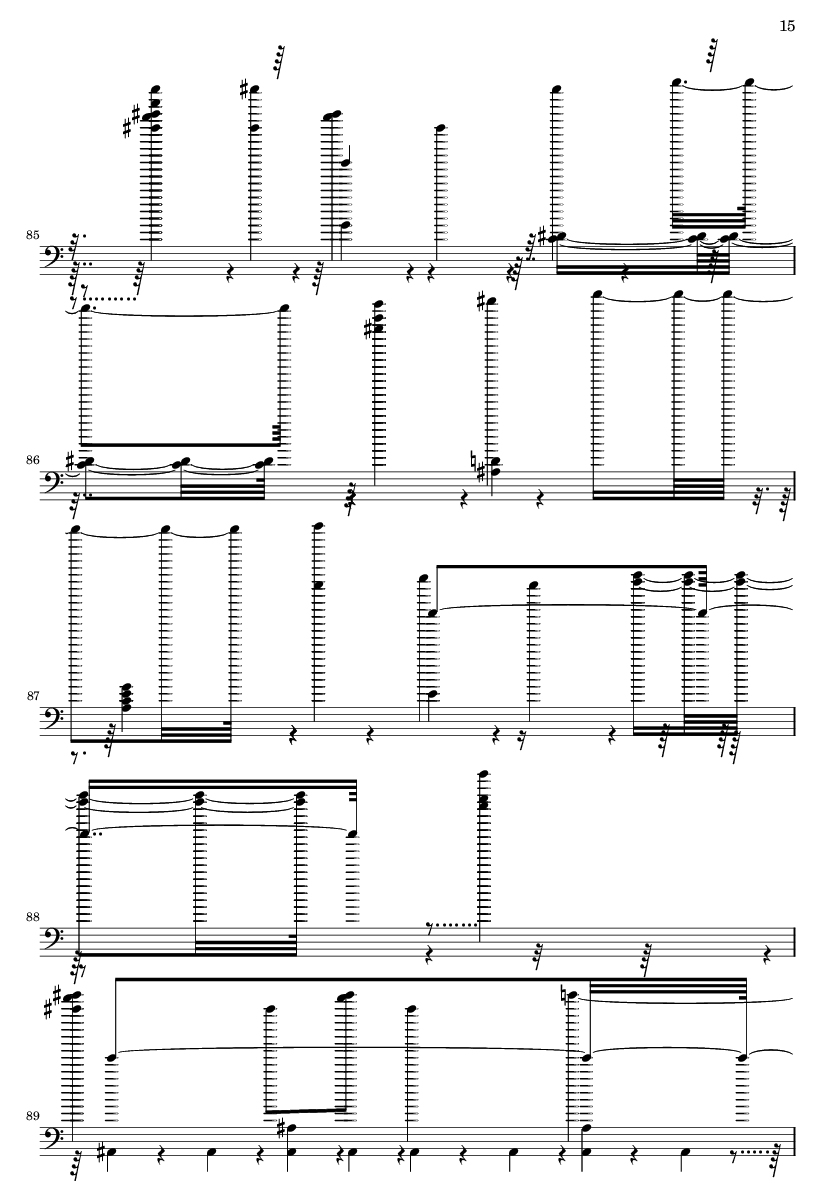 15

85

86

87

88

89