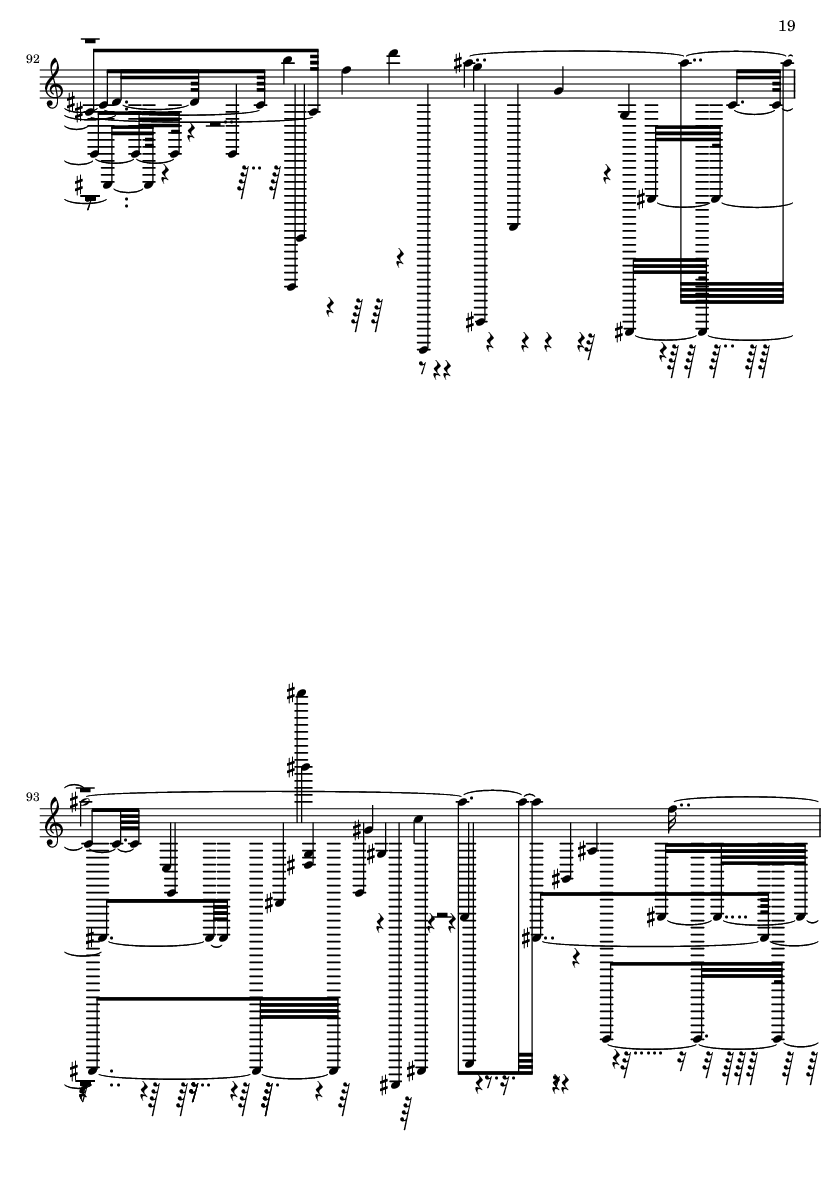 19

92

93