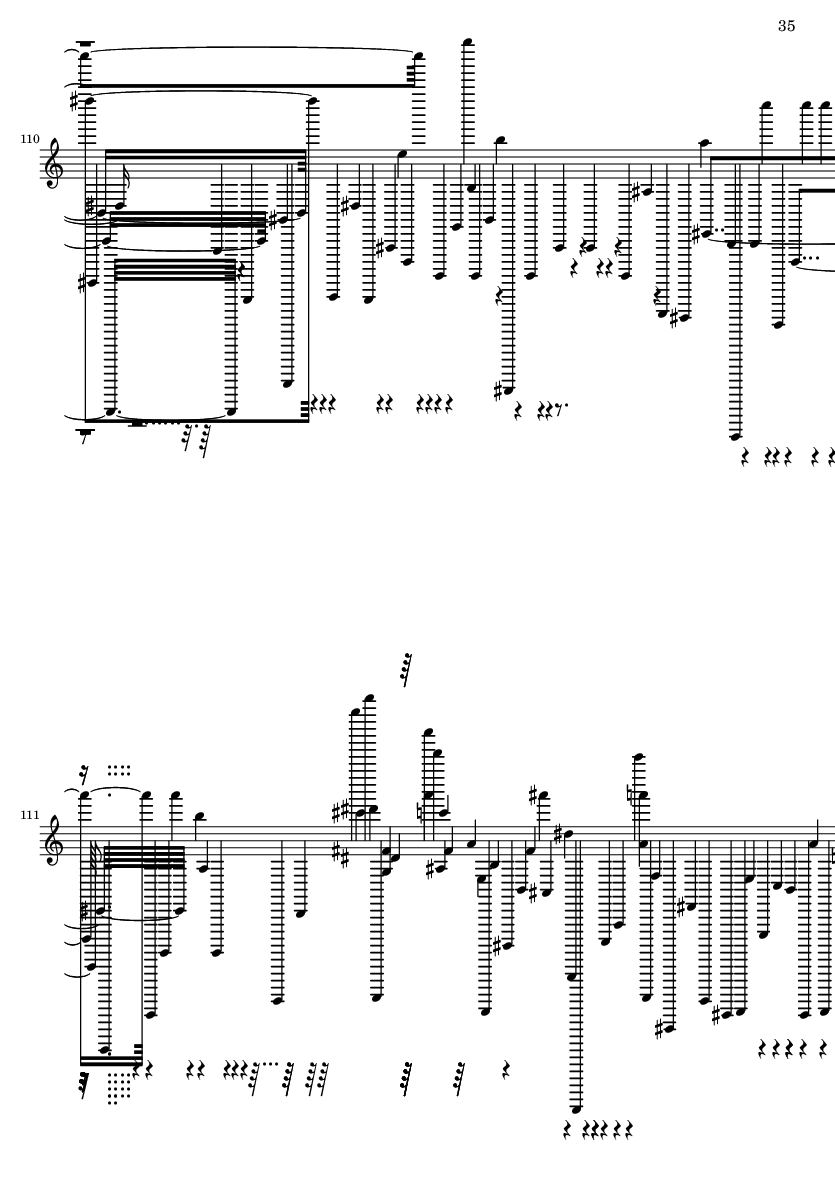 35

110

111