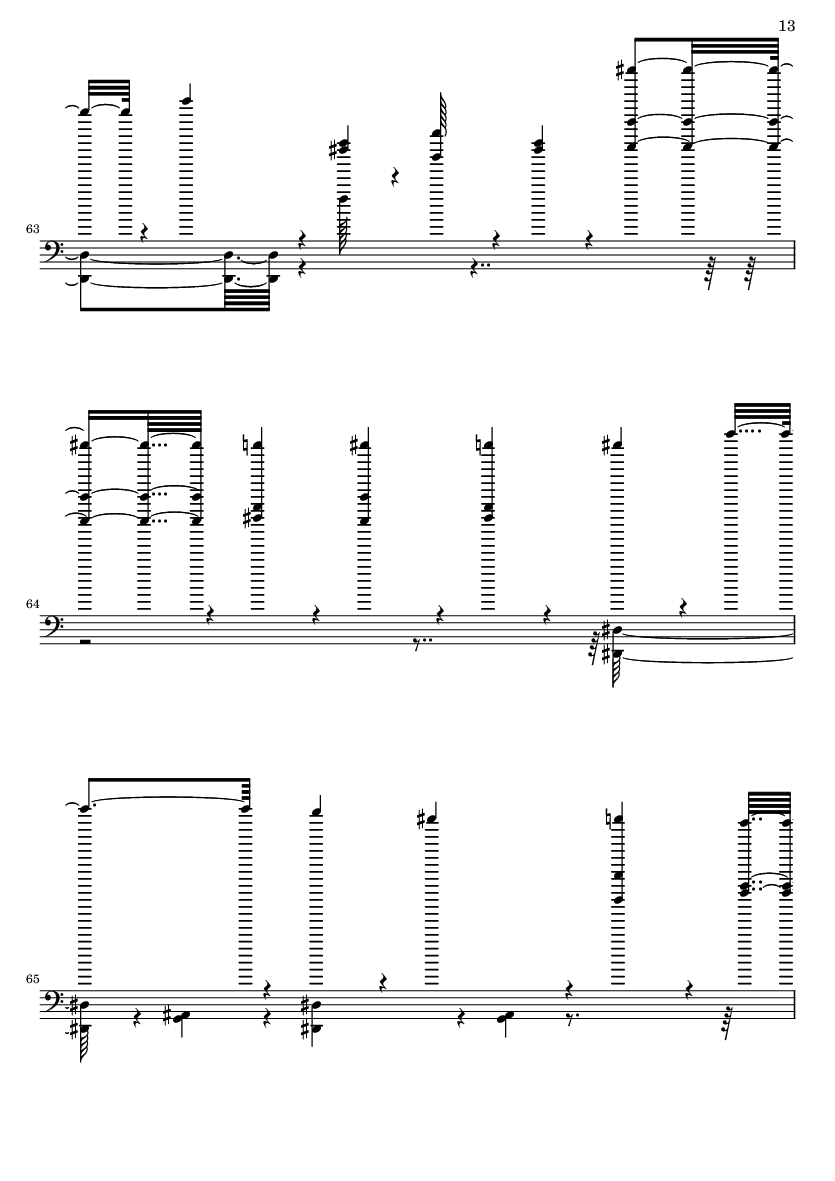 13

63

64

65