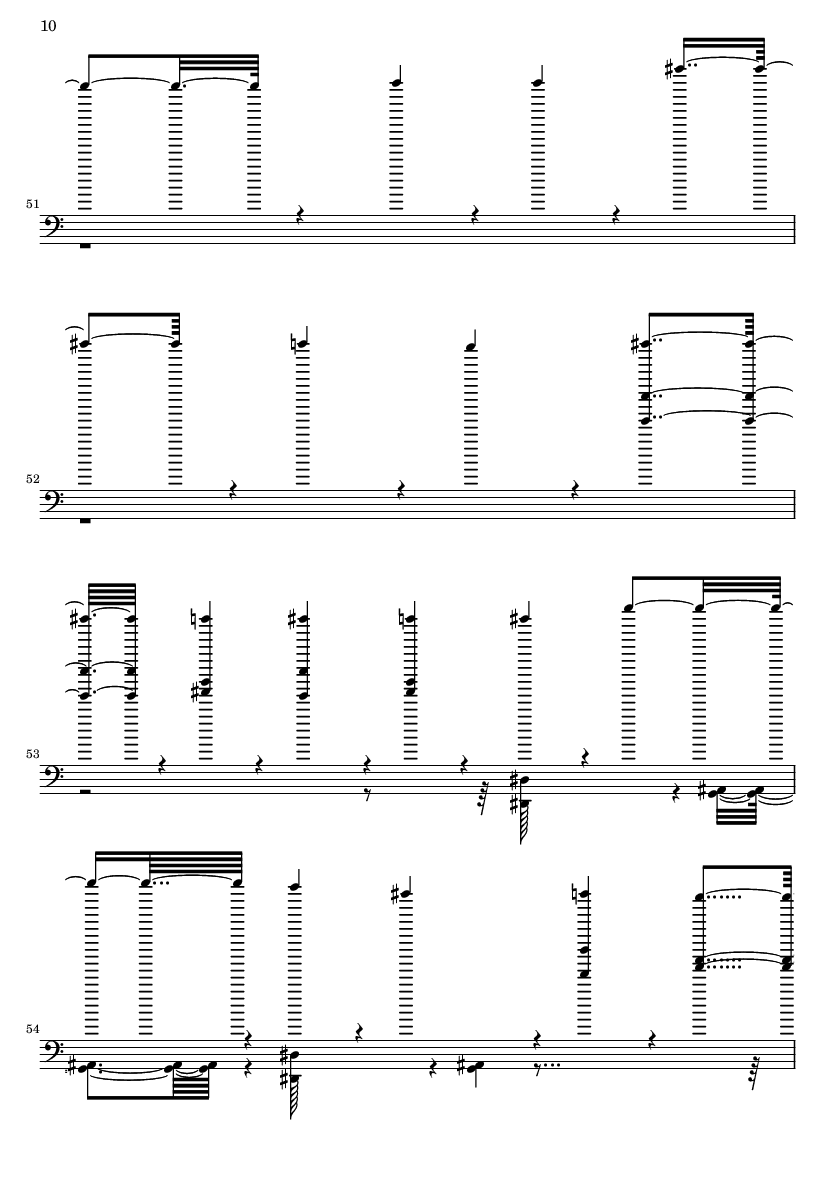 10

51

52

53

54