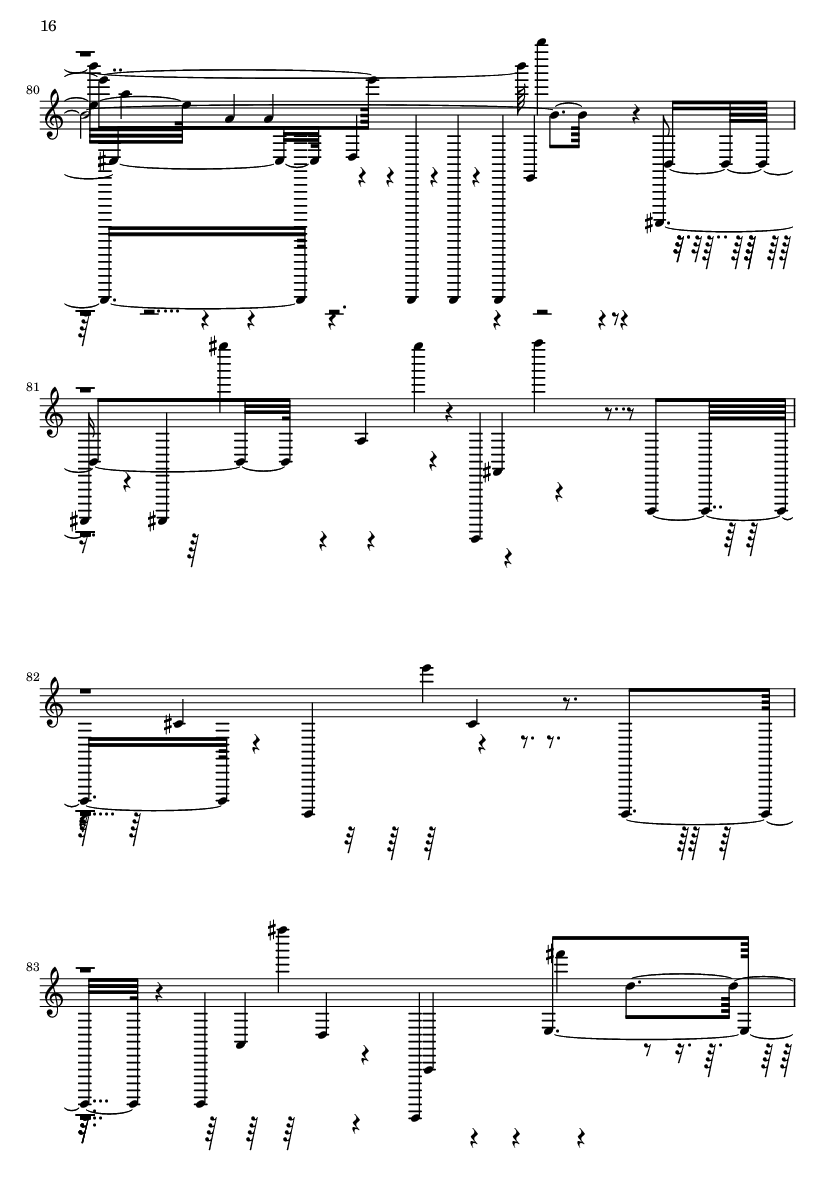 16

80

81

82

83