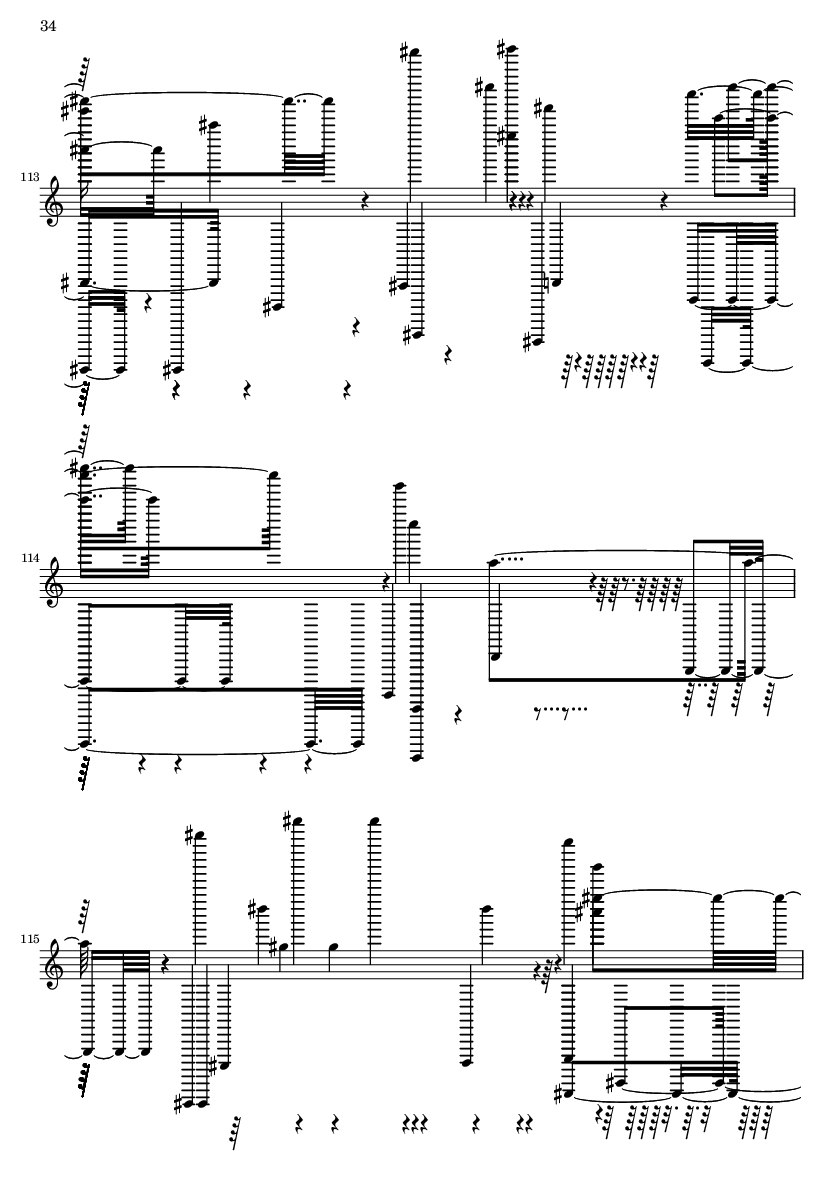 34

113

114

115