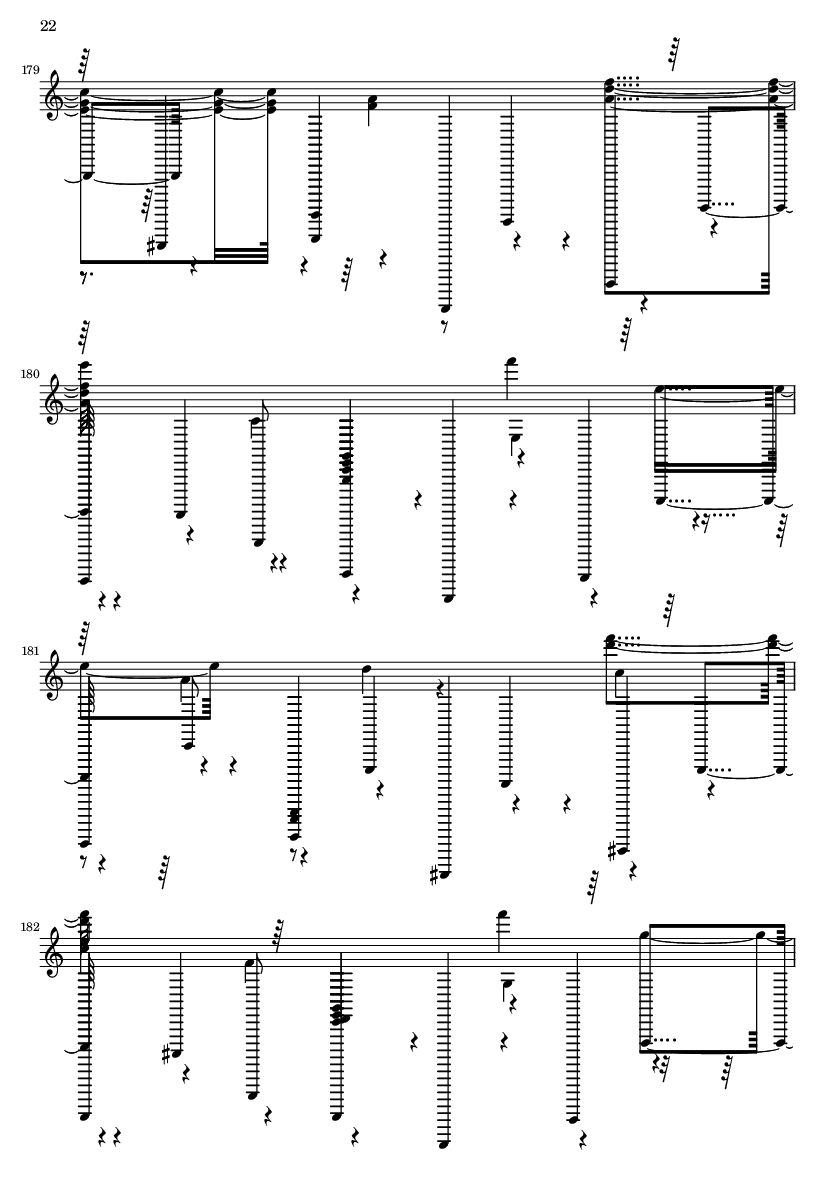 22

179

180

181

182