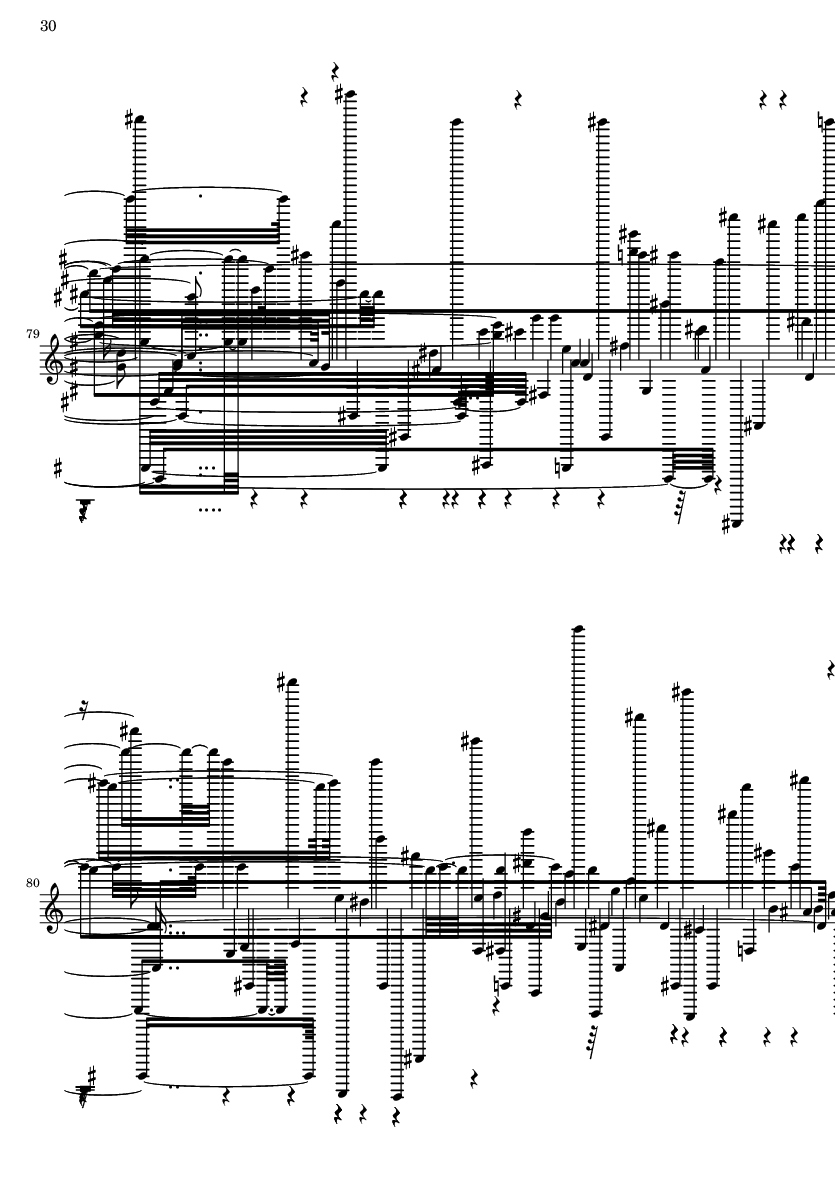 30

79

80