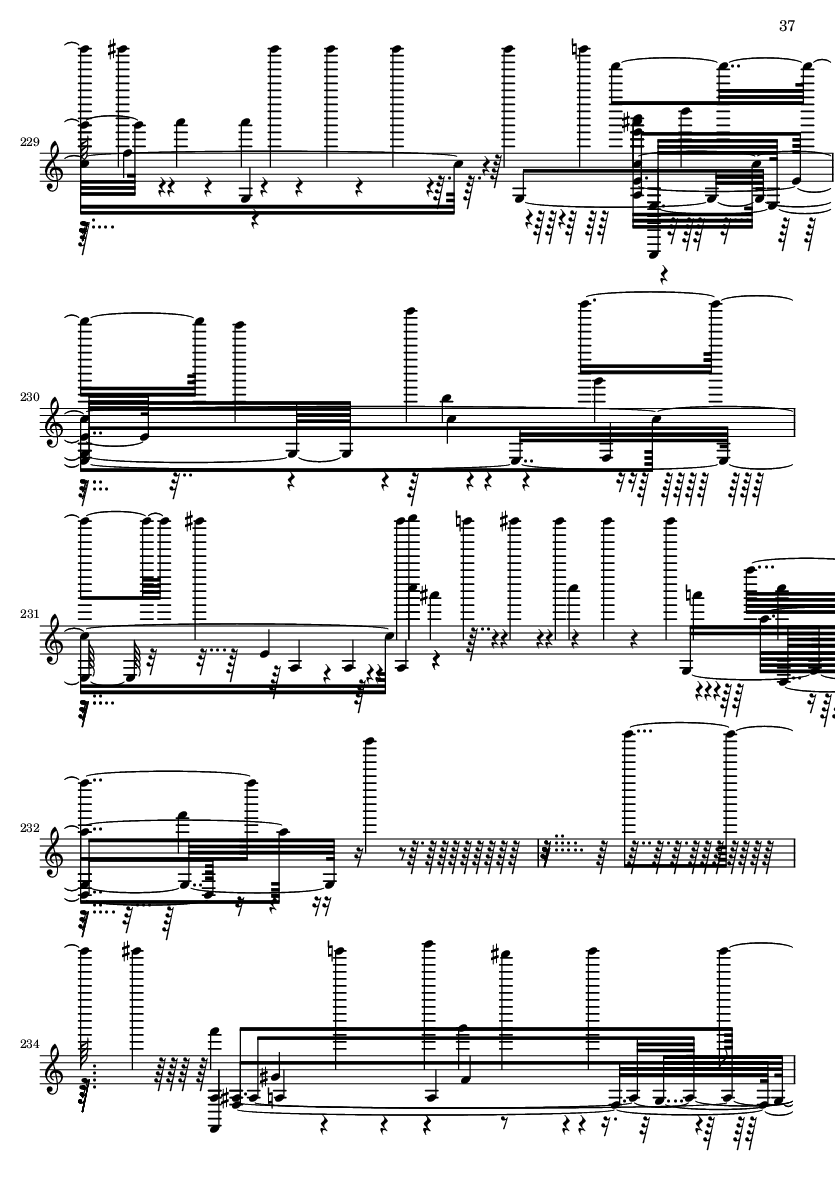 37

229

230

231

232

234