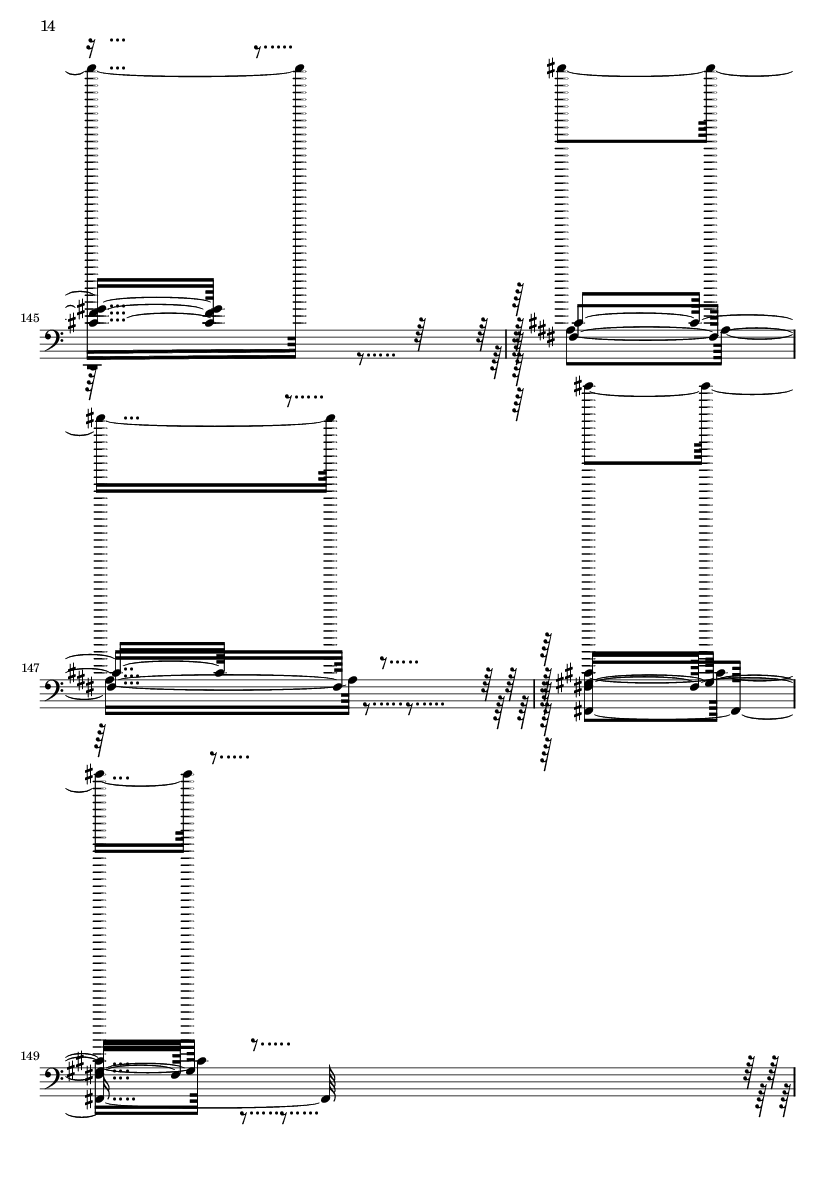 14

145

147

149