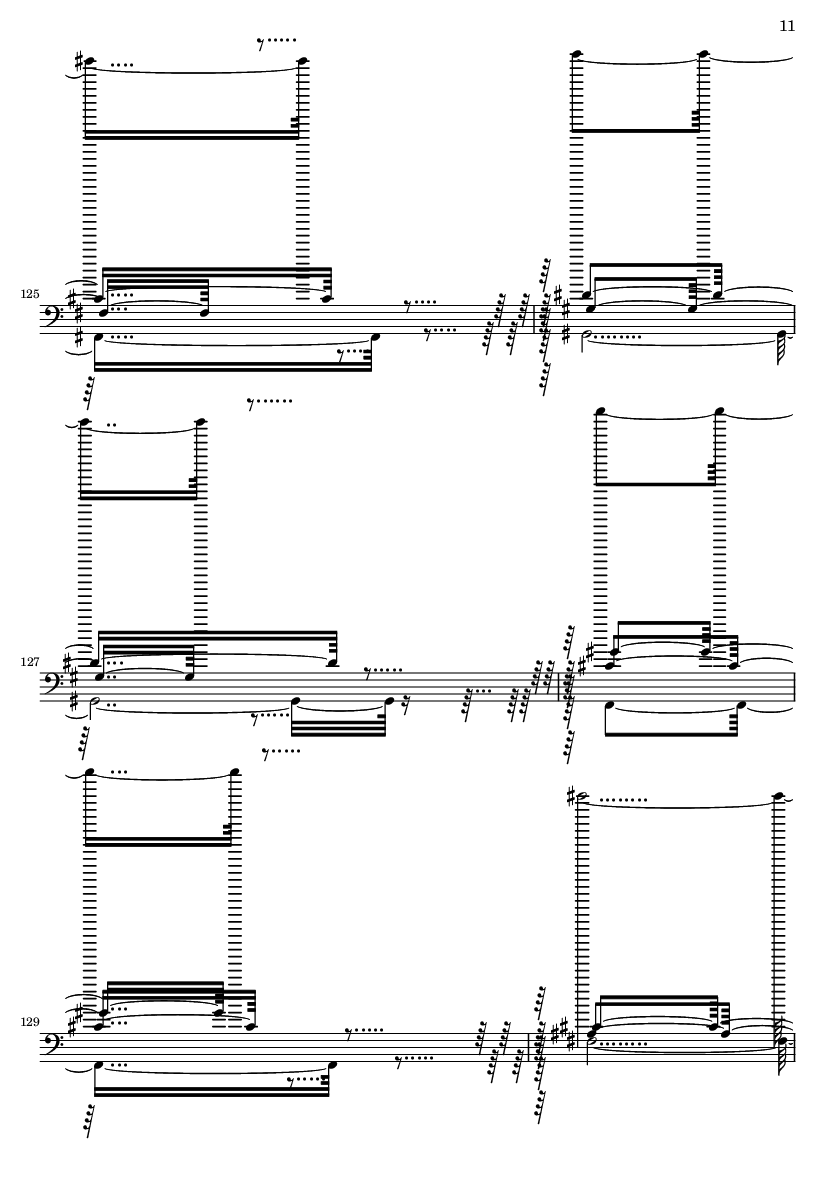 11

125

127

129