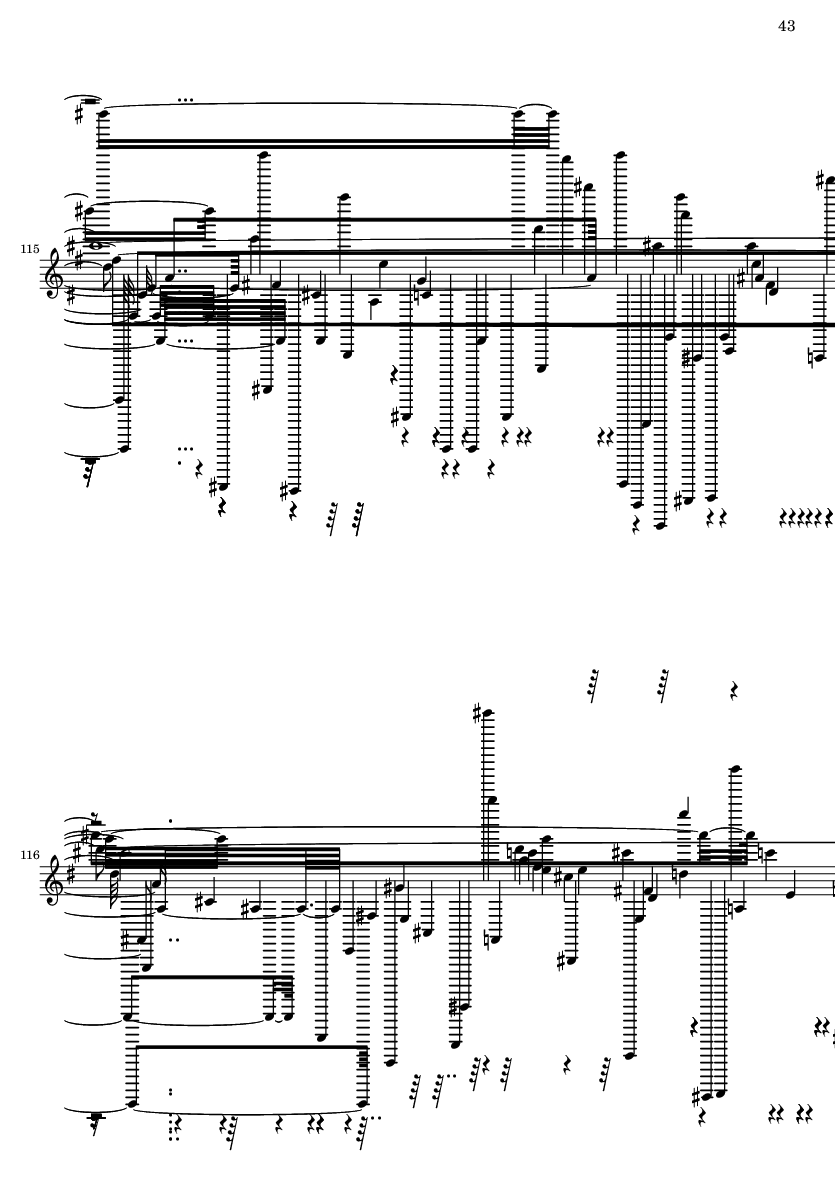 43

115

116