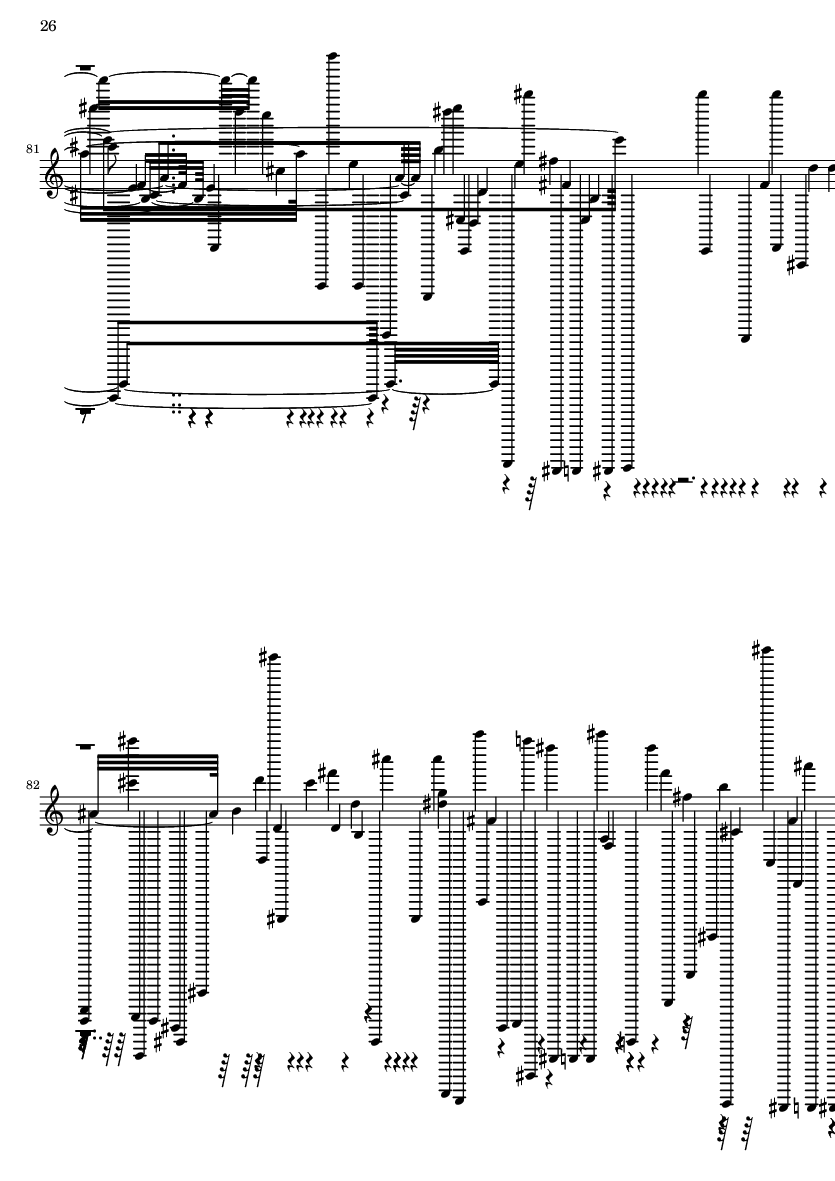 26

81

82