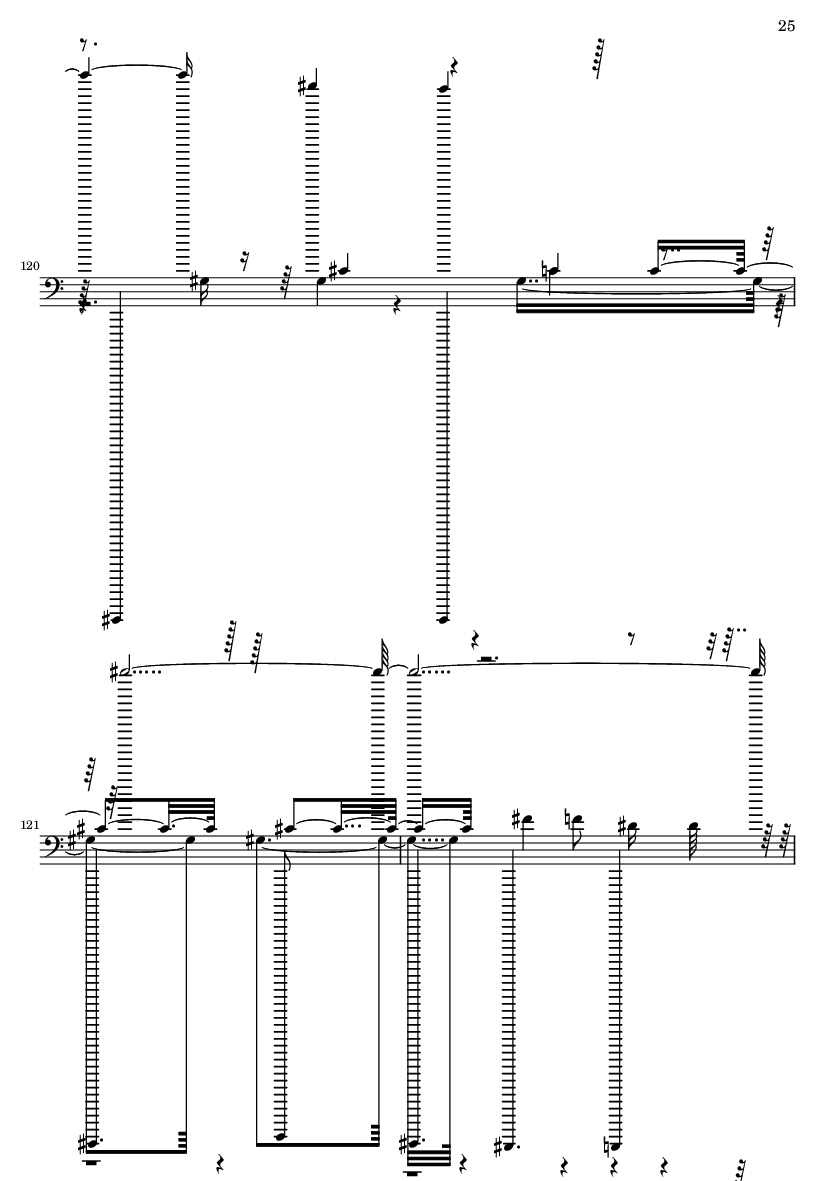 25

120

121