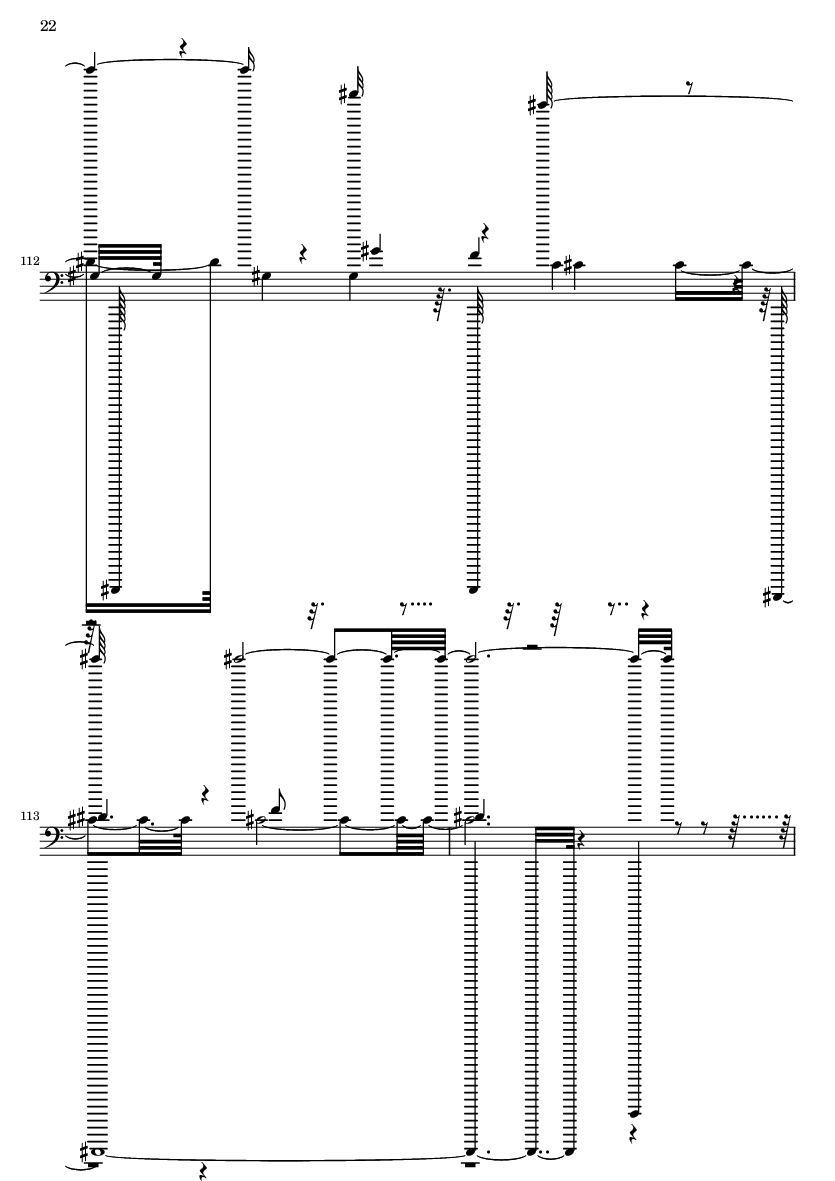 22

112

113