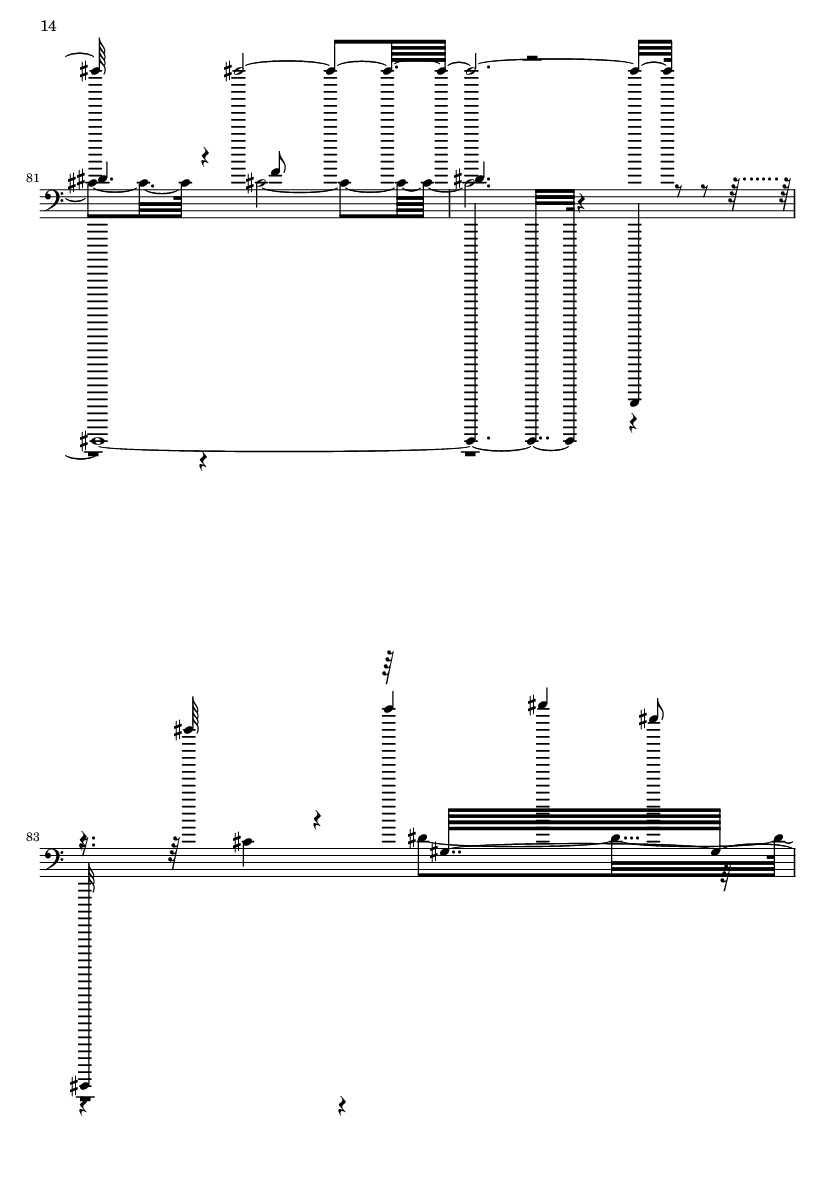 14

81

83