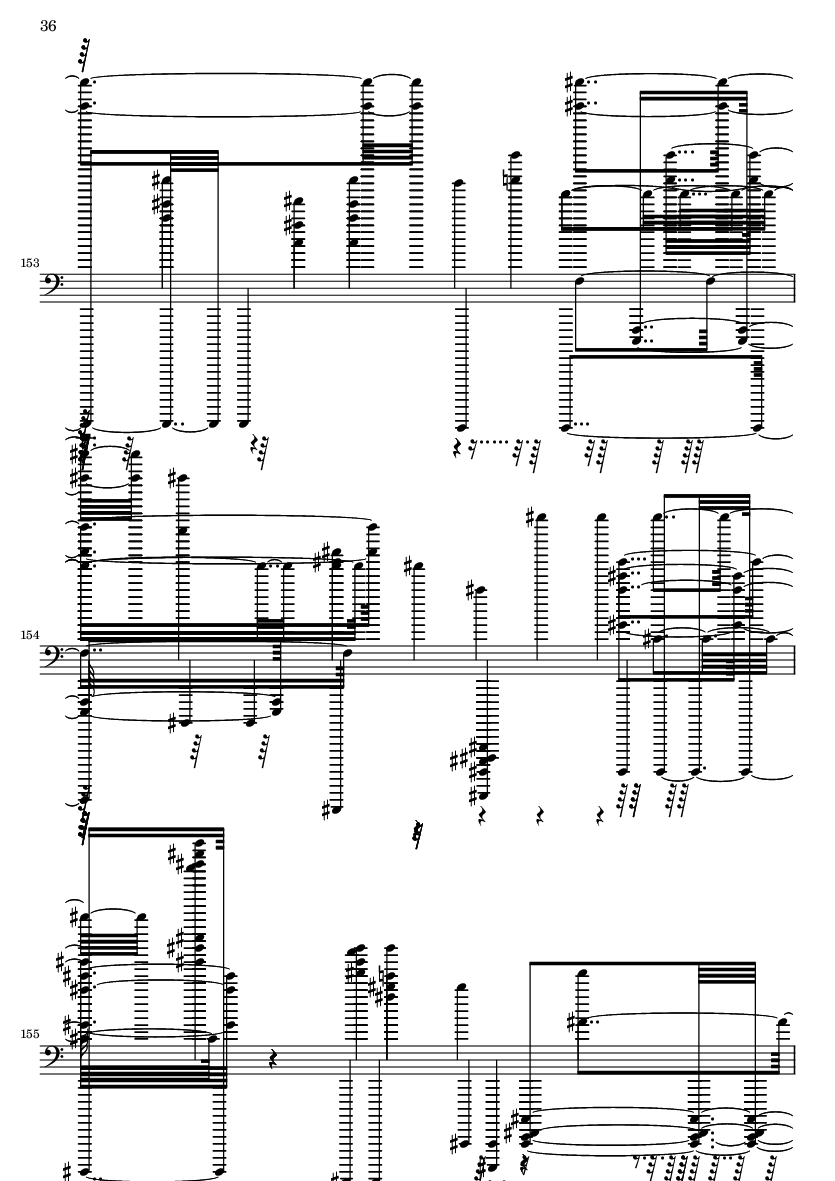 36

153

154

155