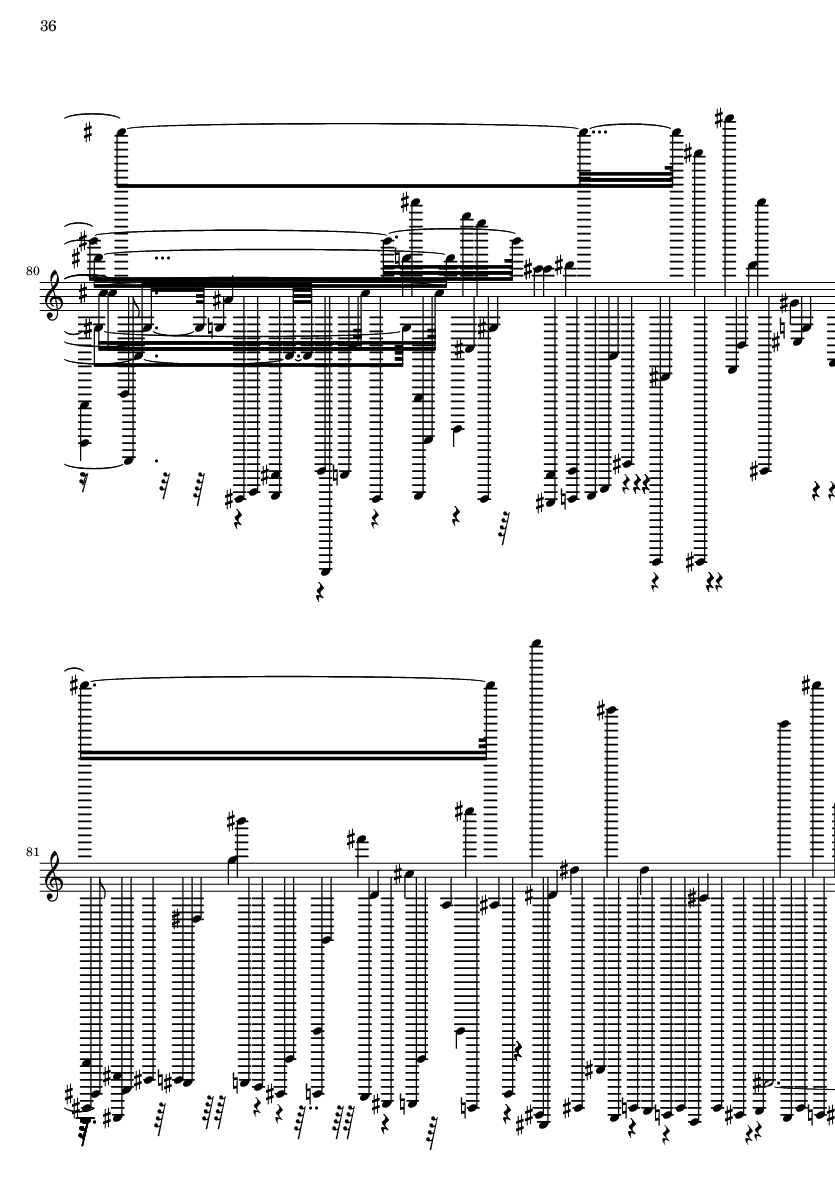 36

80

81