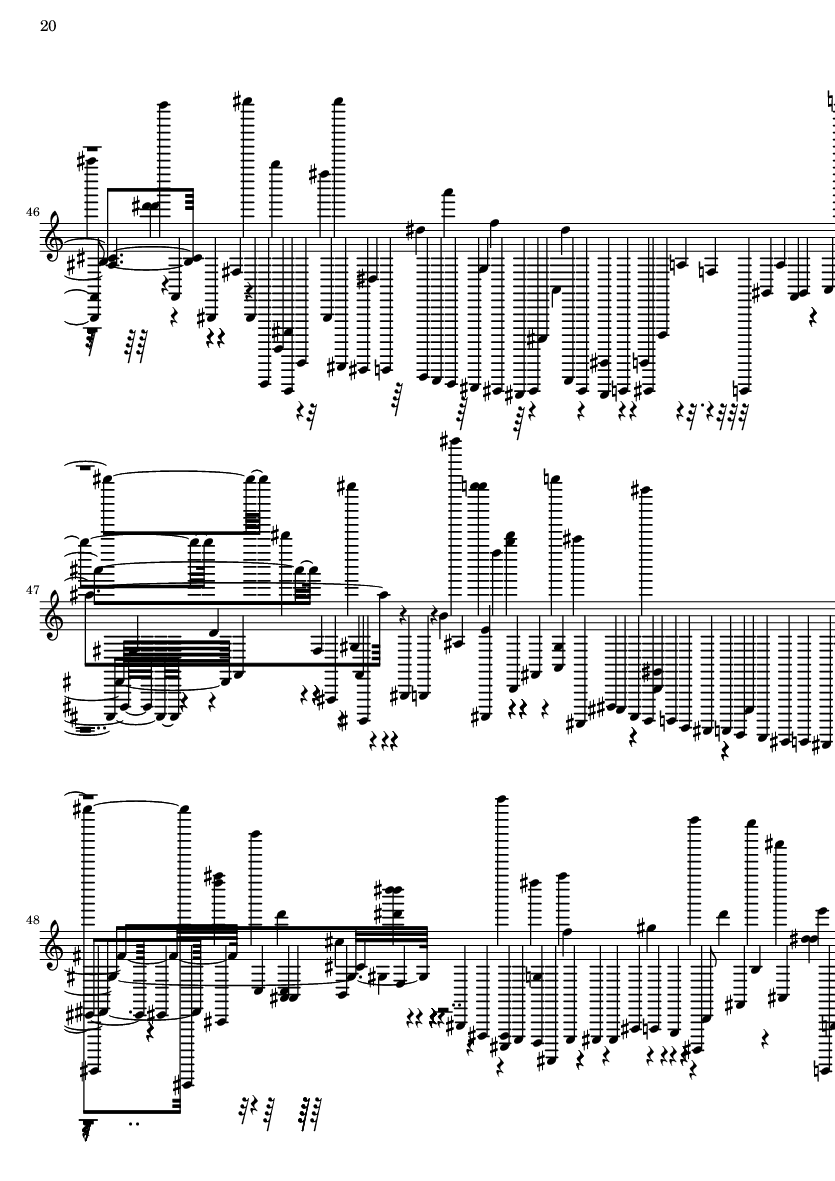 20

46

47

48