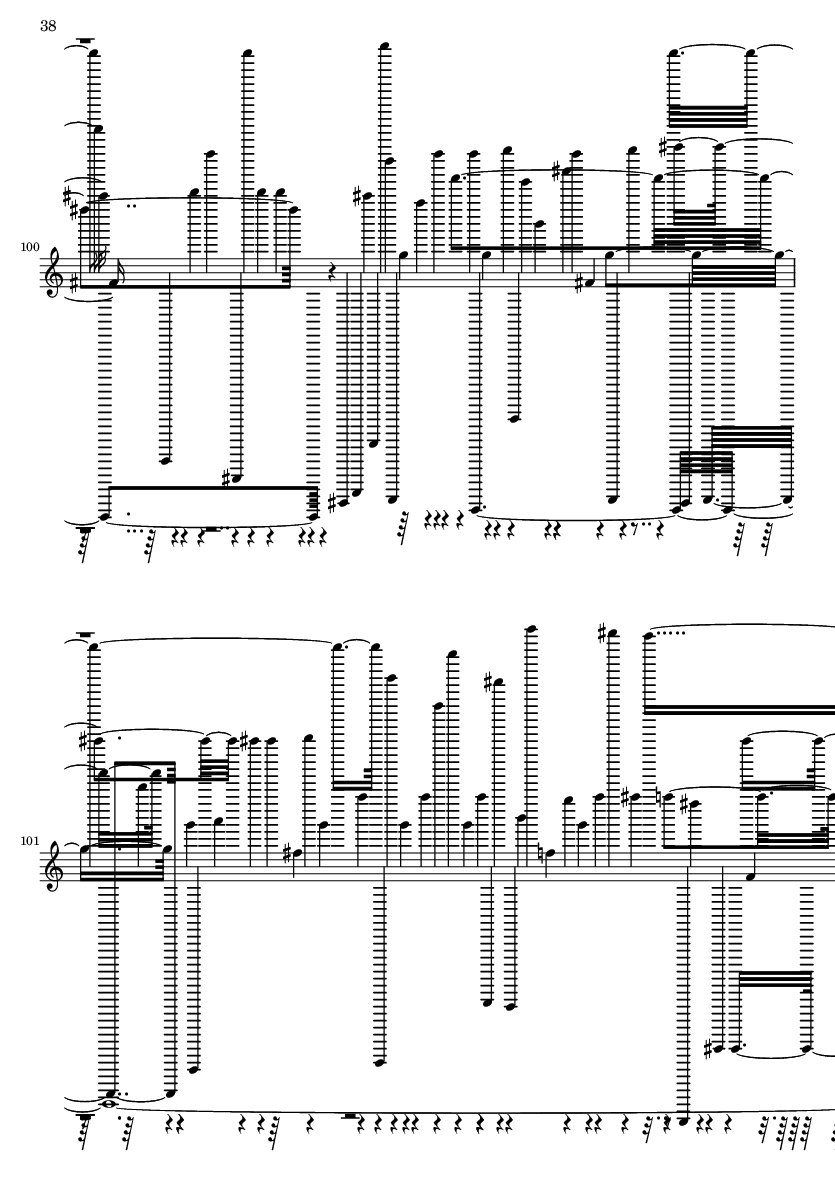 38

100

101