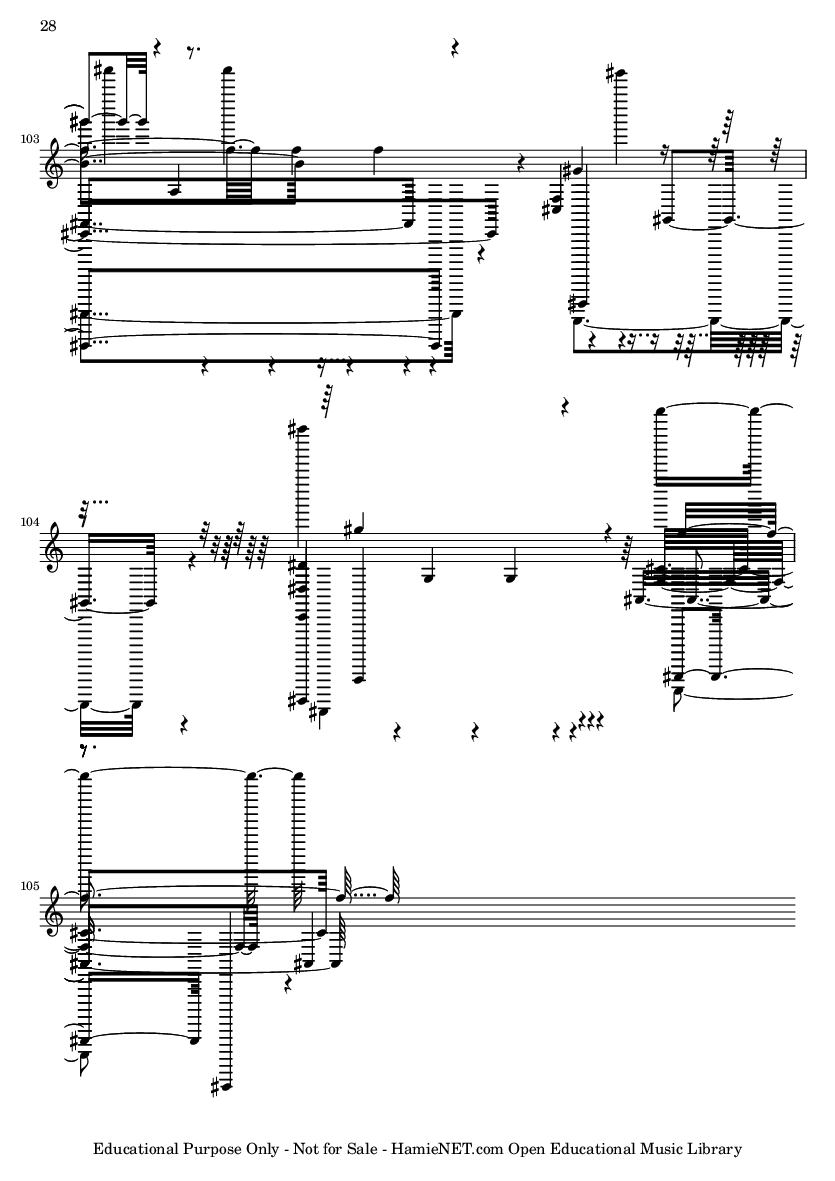 28

103

104

105

Educational Purpose Only - Not for Sale - HamieNET.com Open Educational Music Library