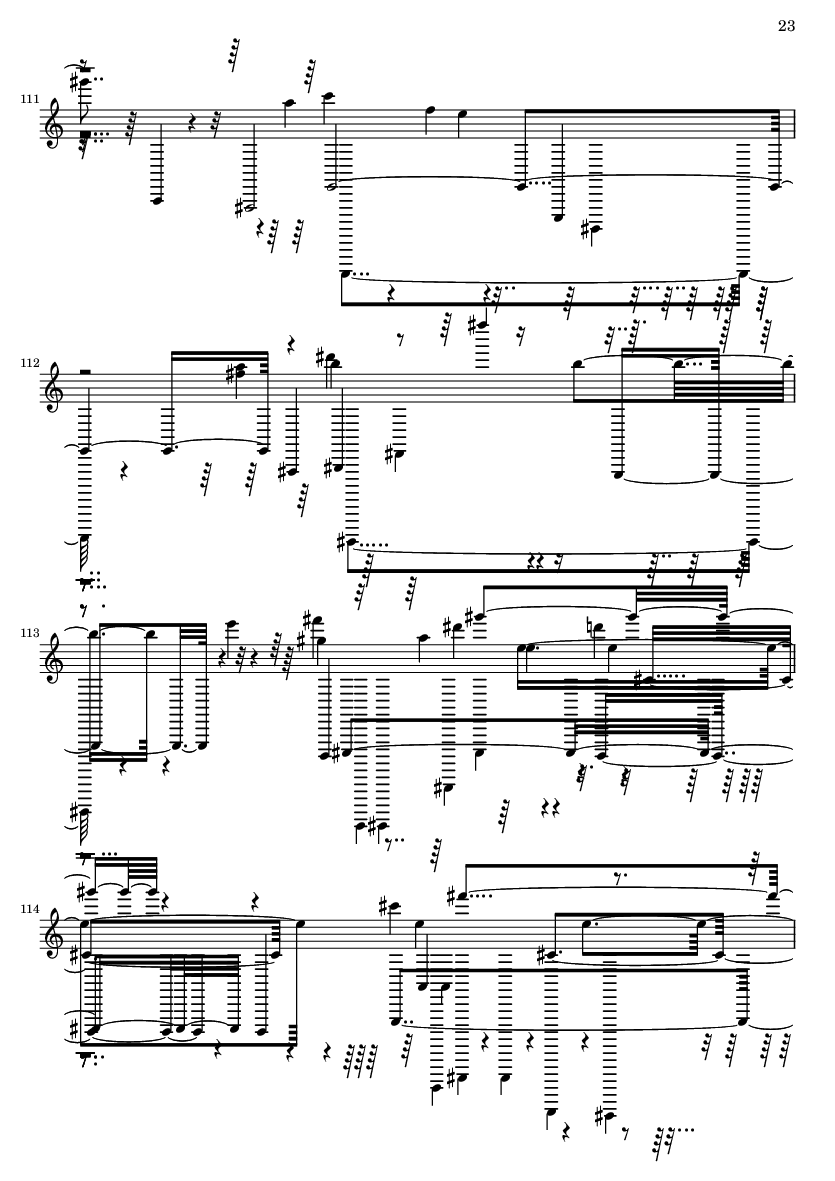 23

111

112

113

114