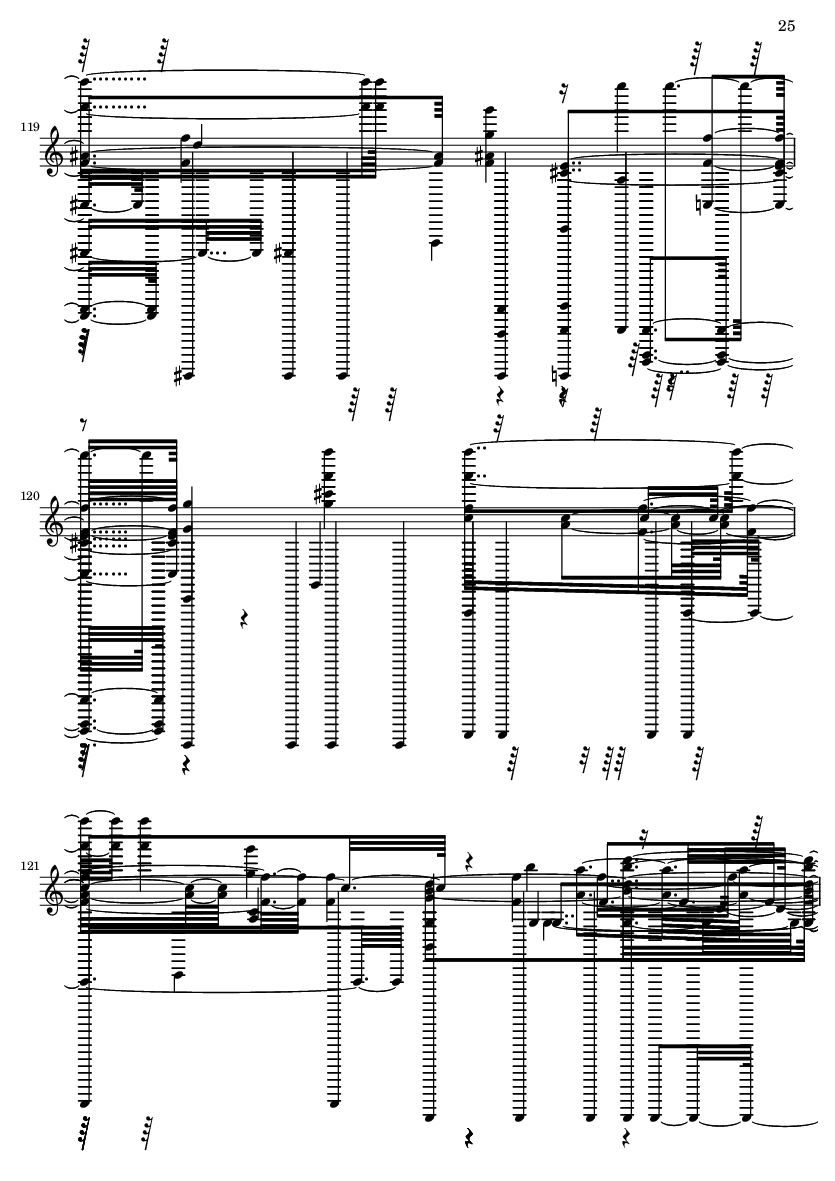 25

119

120

121